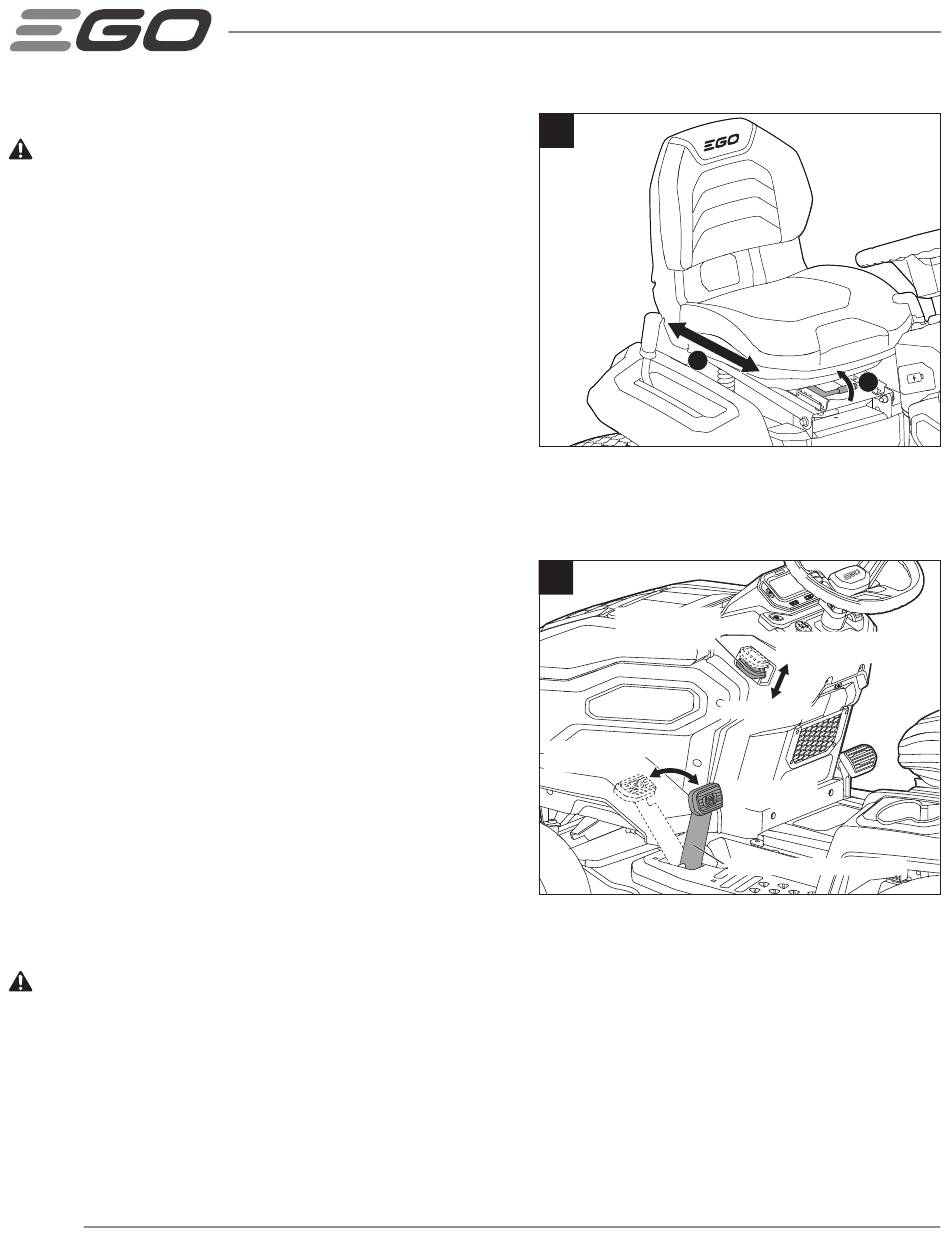 EGO

EGO

EGO