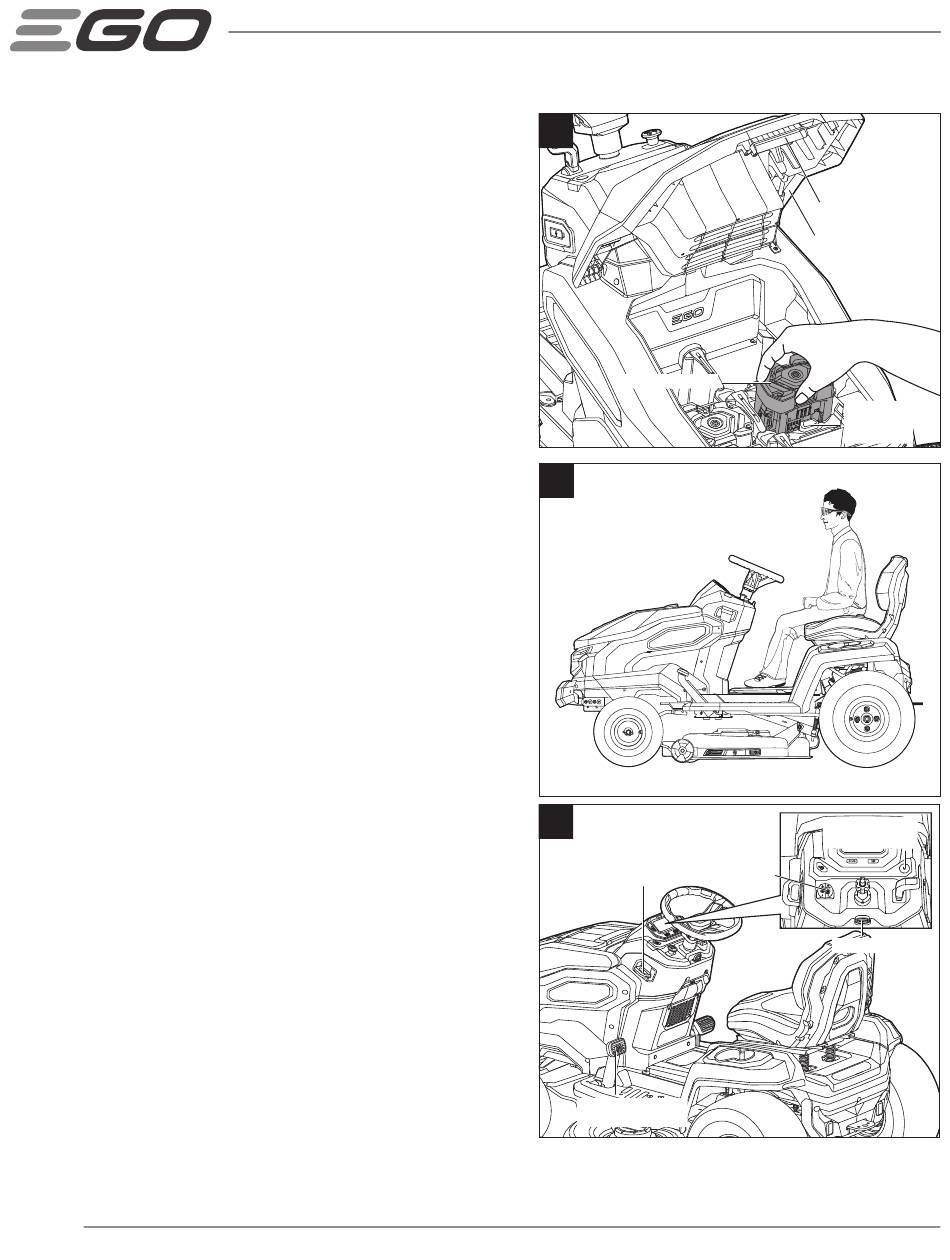 EGO

EGO