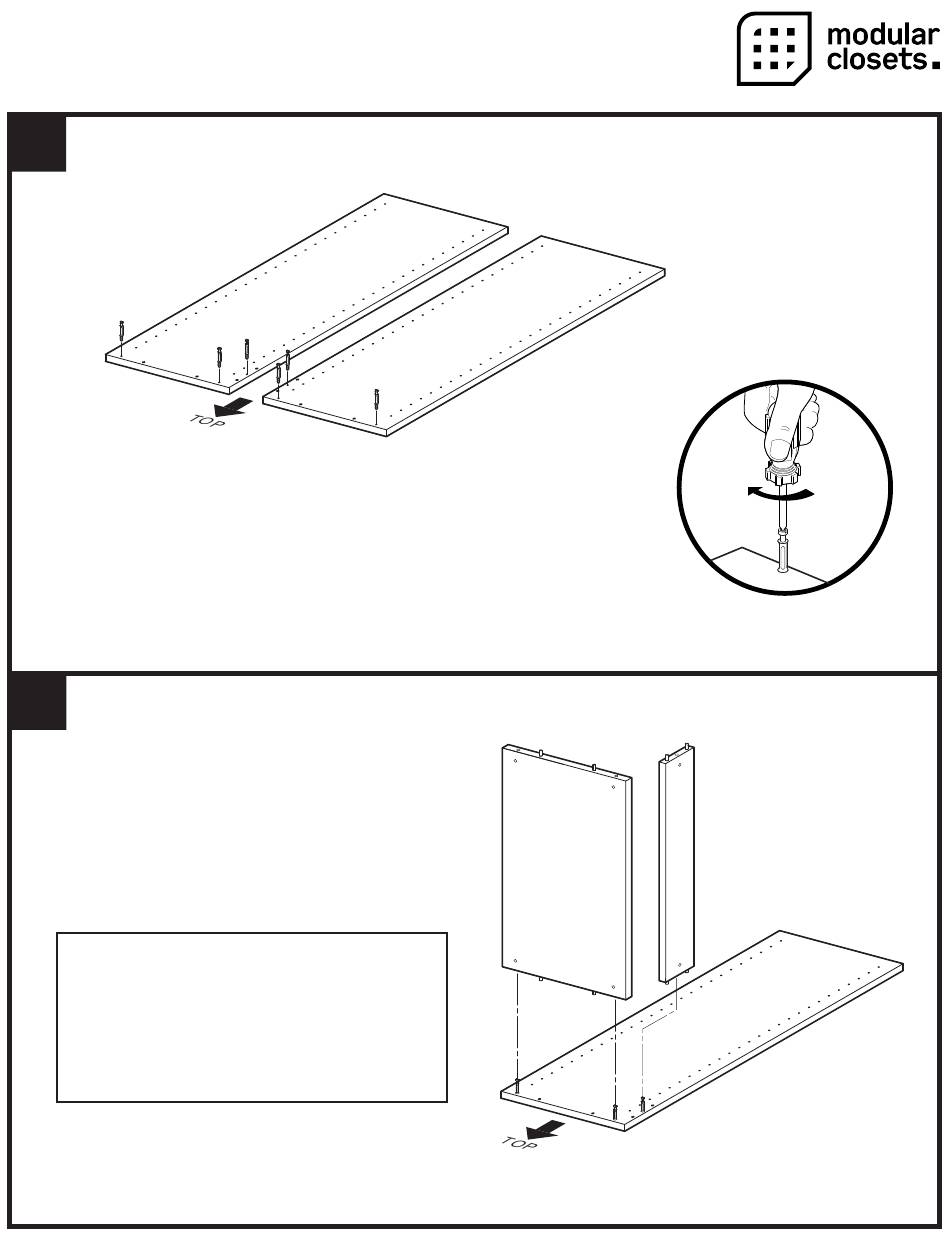 modular closets.

TOP

TOP