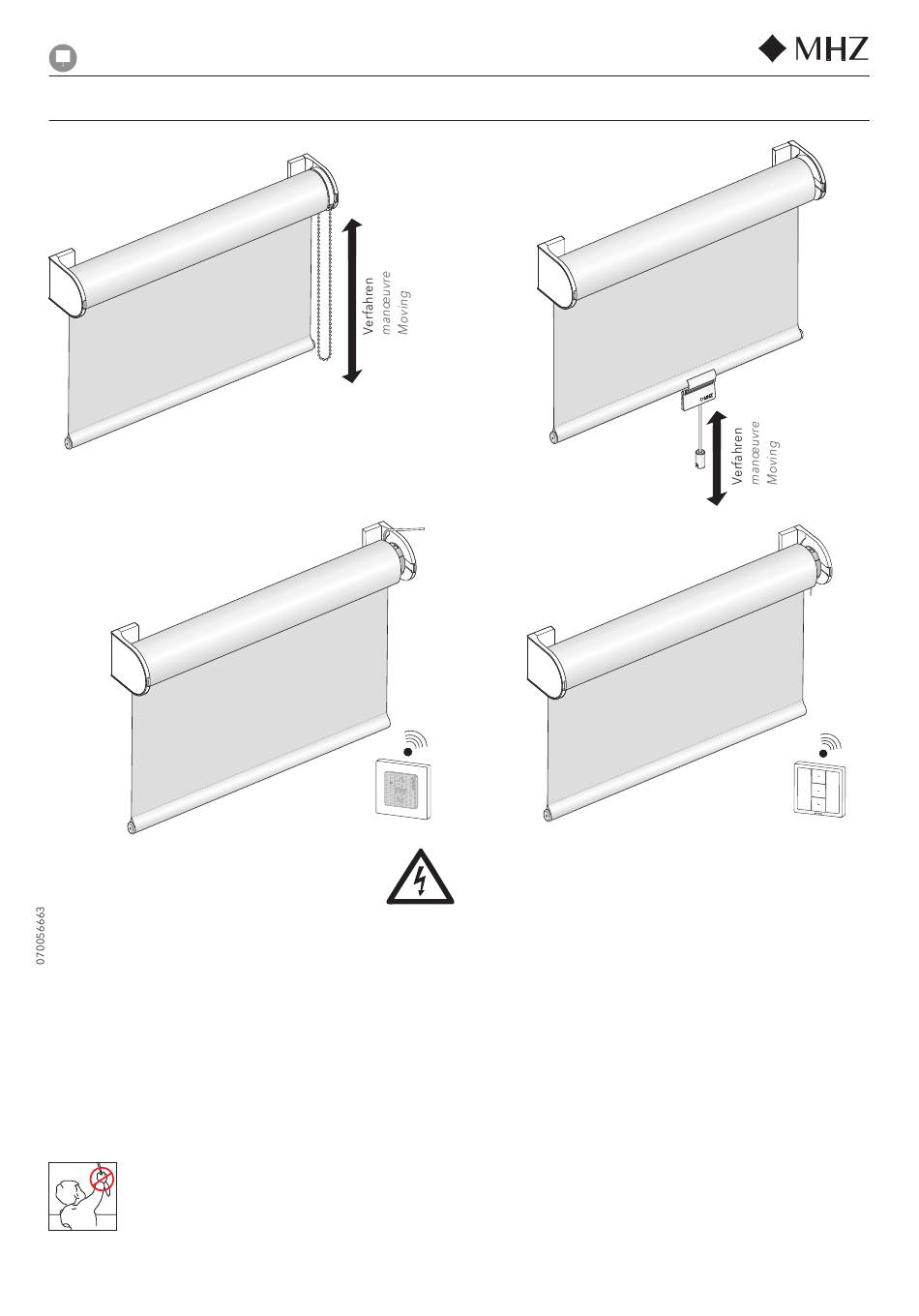 MHZ

Verfahren
manœuvre
Moving

MHZ

Verfahren
manœuvre
Moving

070056663