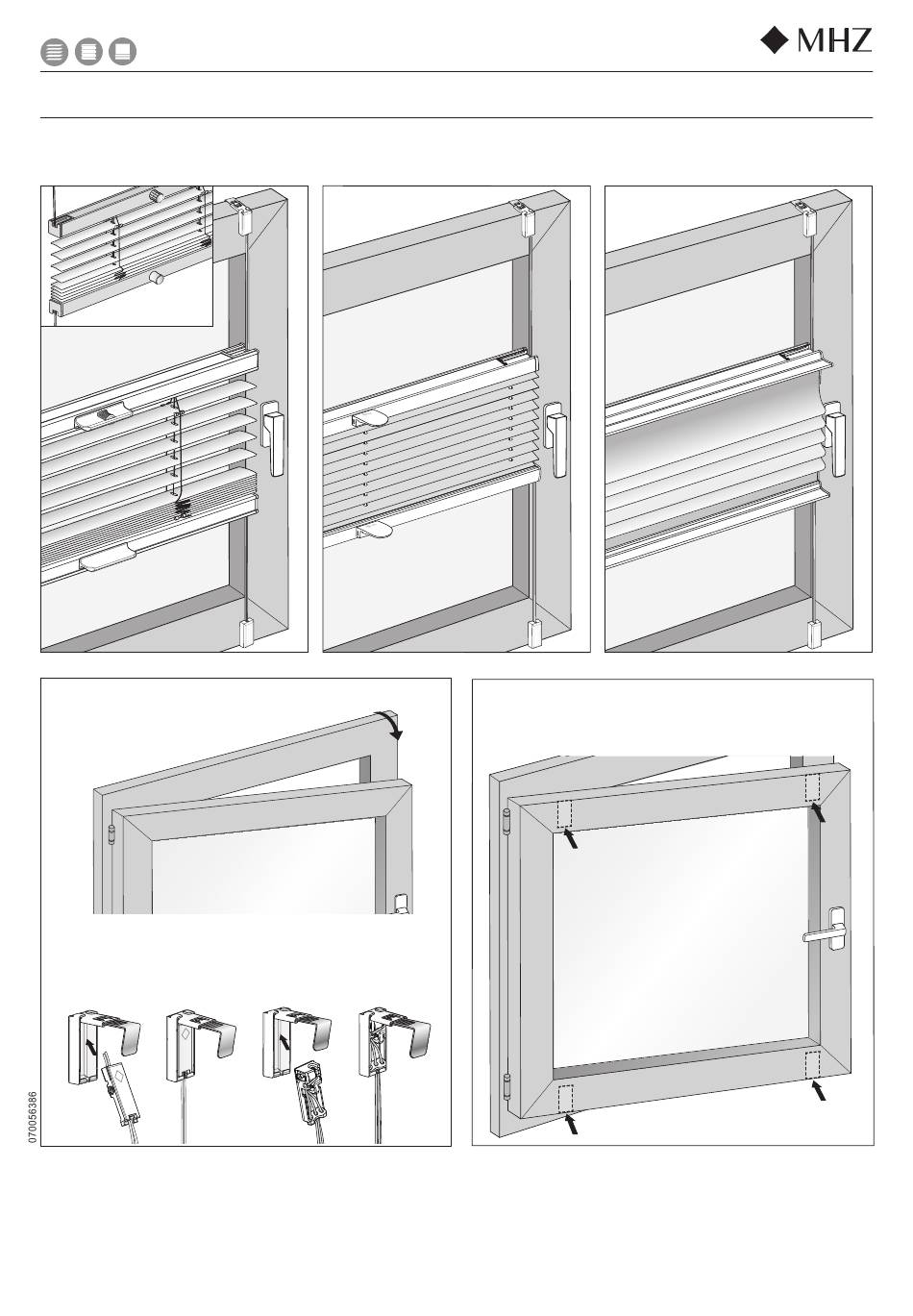 MHZ

070056386