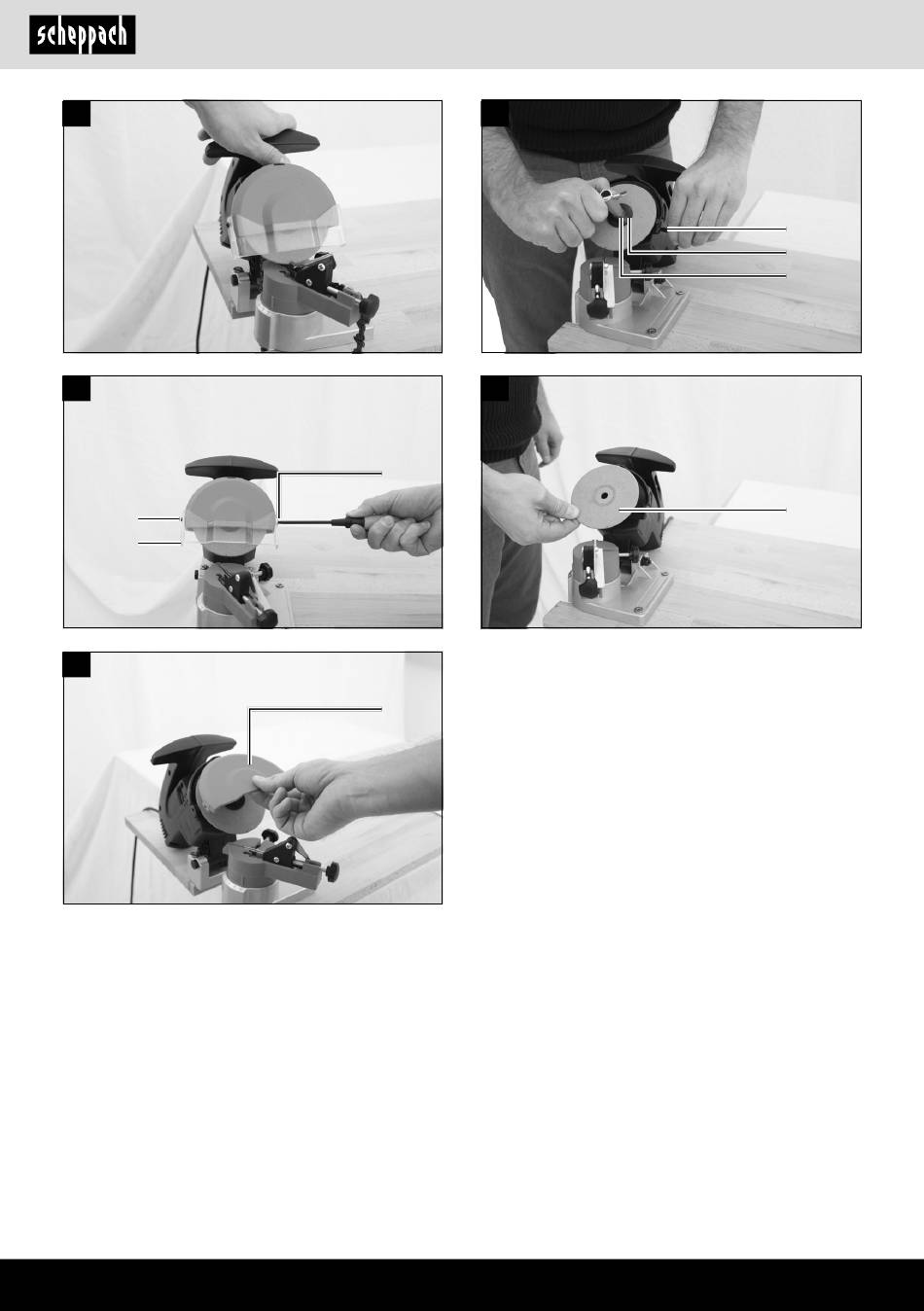 scheppach