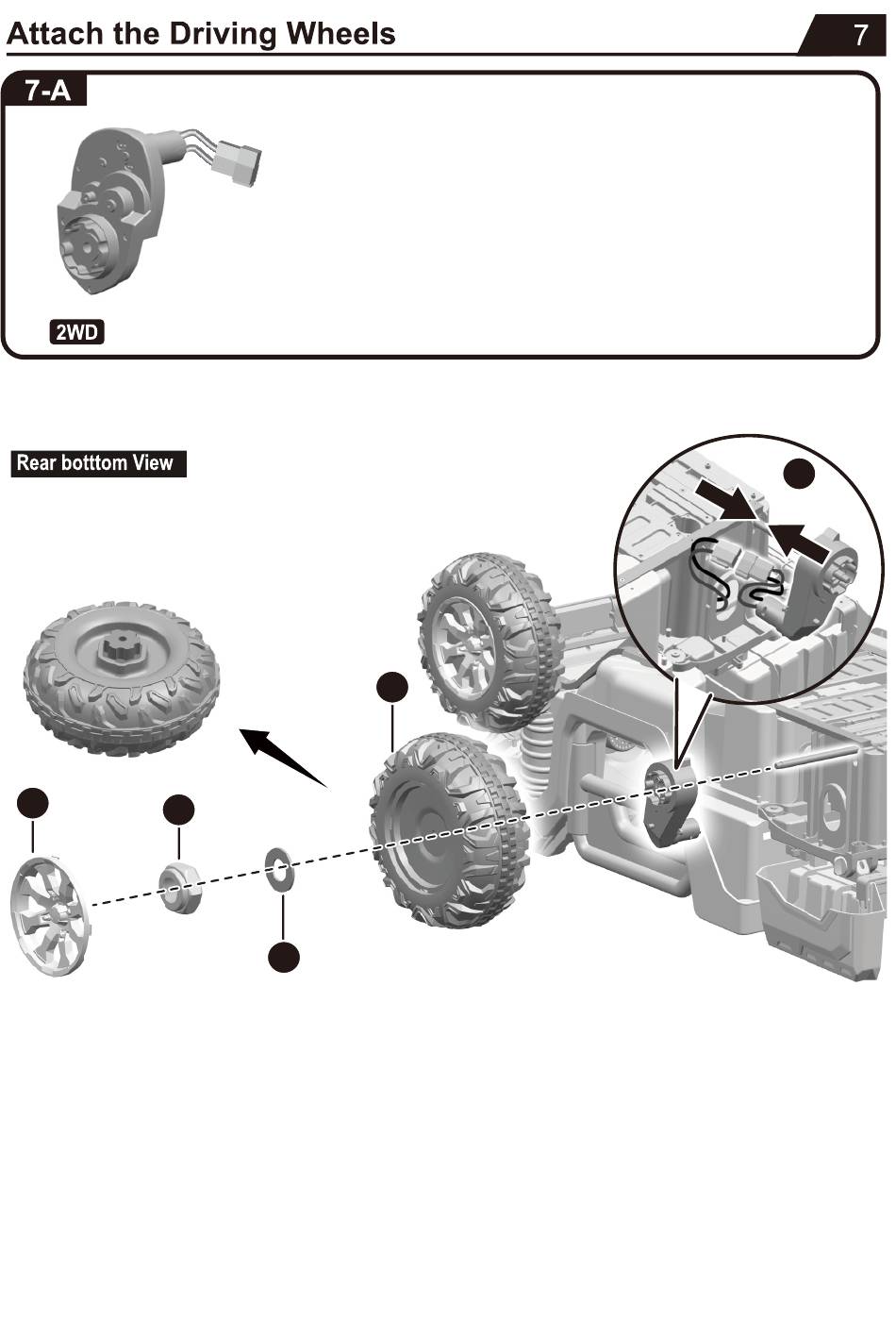 Attach the Driving Wheels

7

7-A

2WD

Rear botttom View