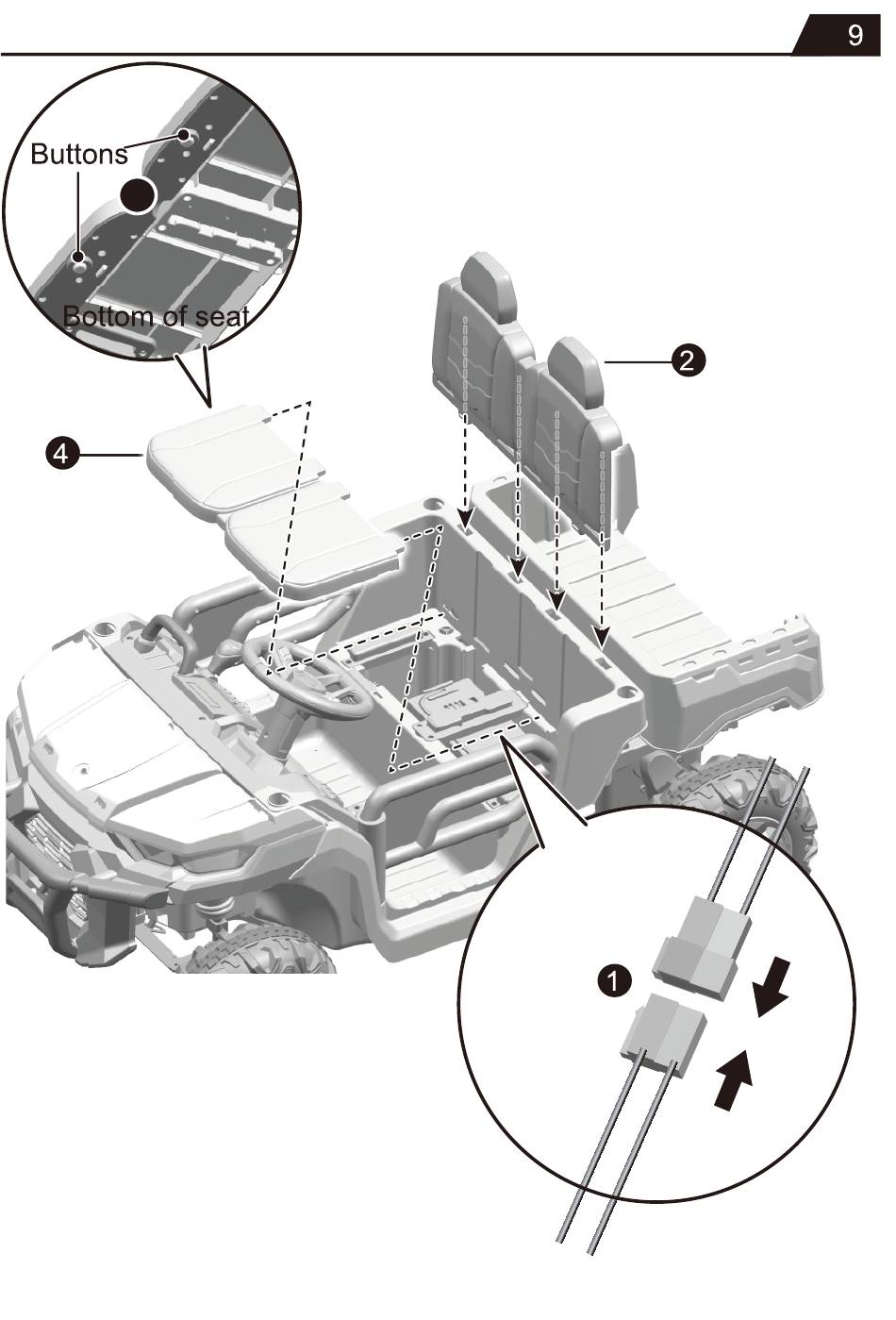 9

Buttons

Bottom of seat

2

4

1