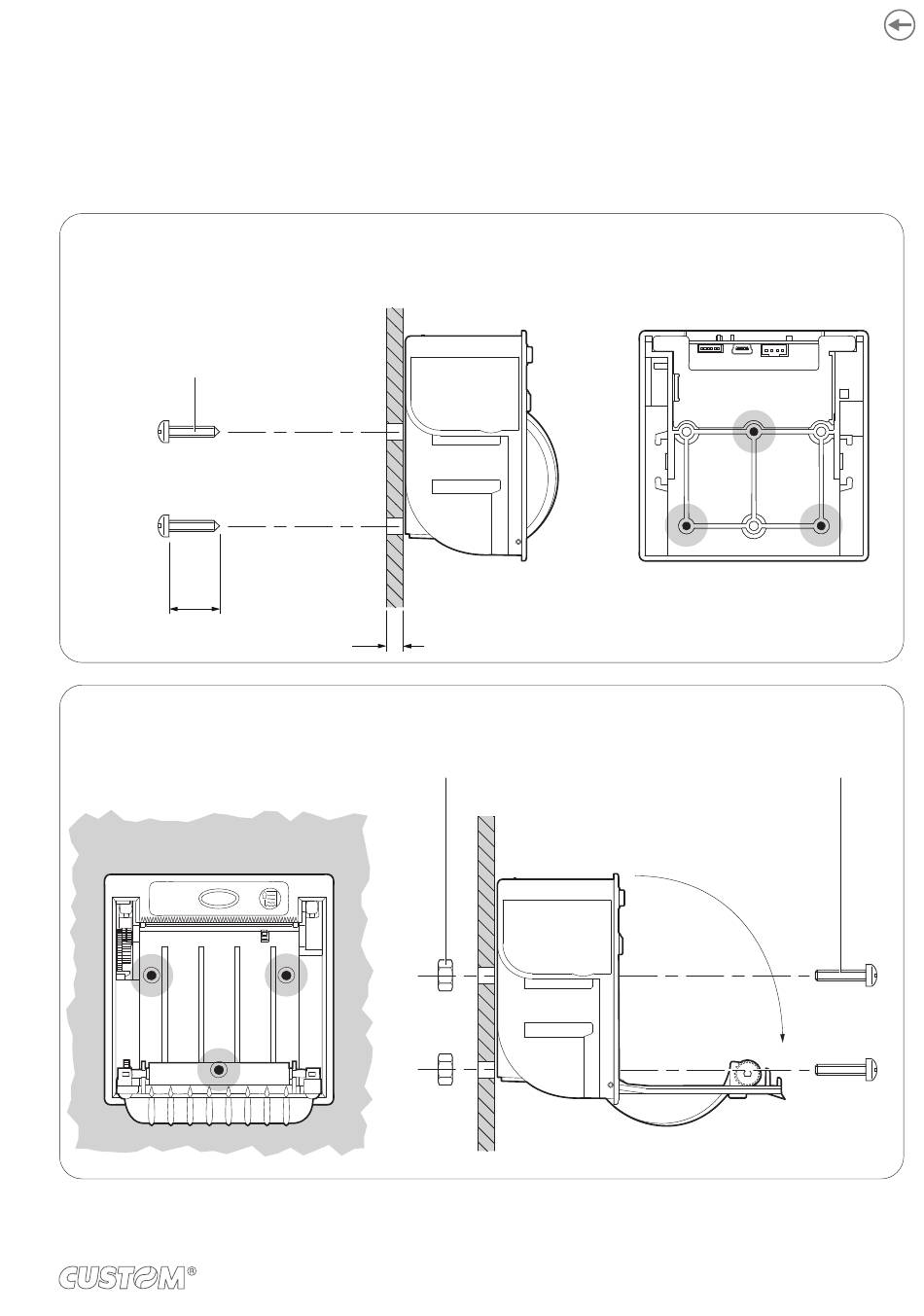 CUSTOM®