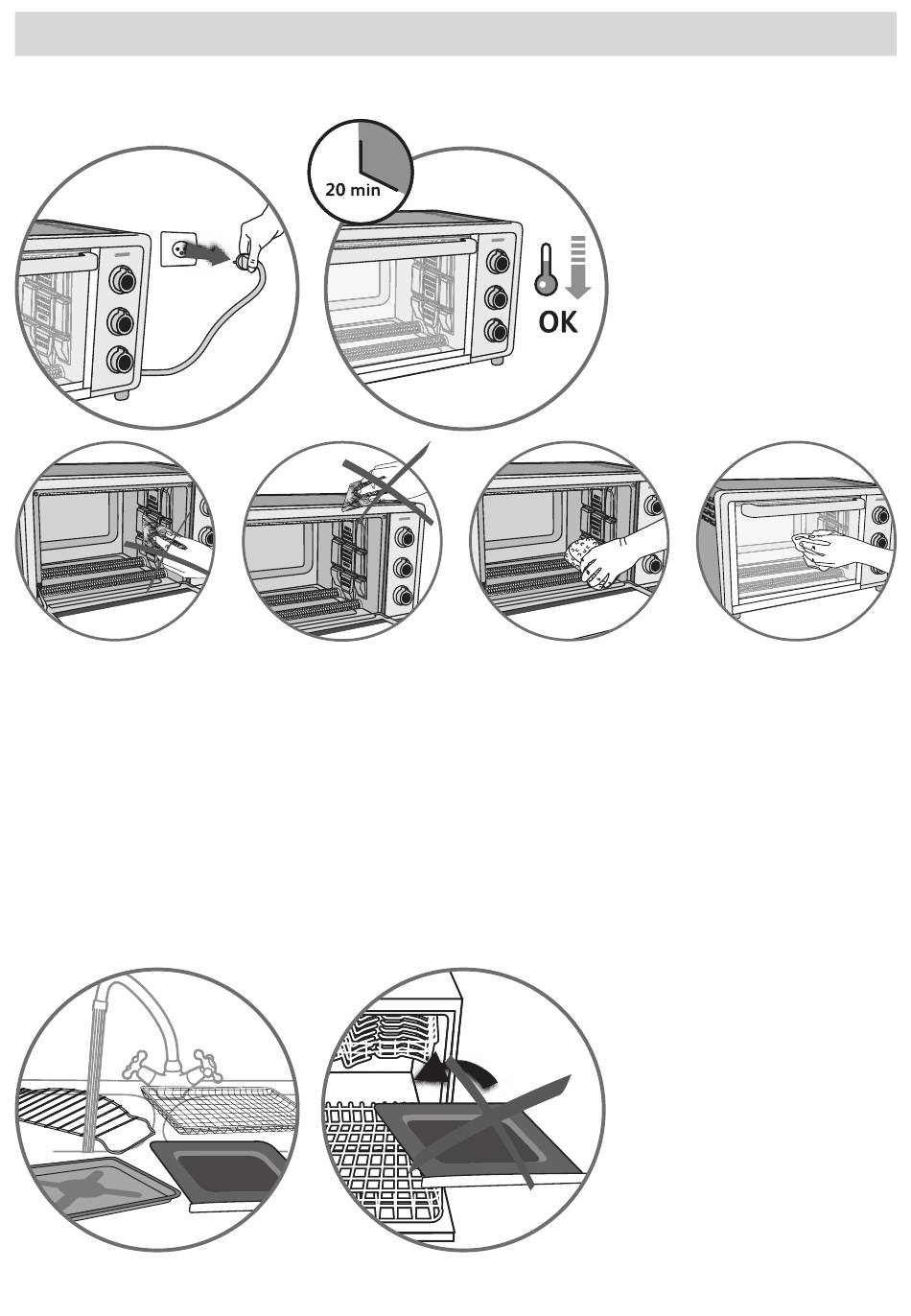 20 min

OK