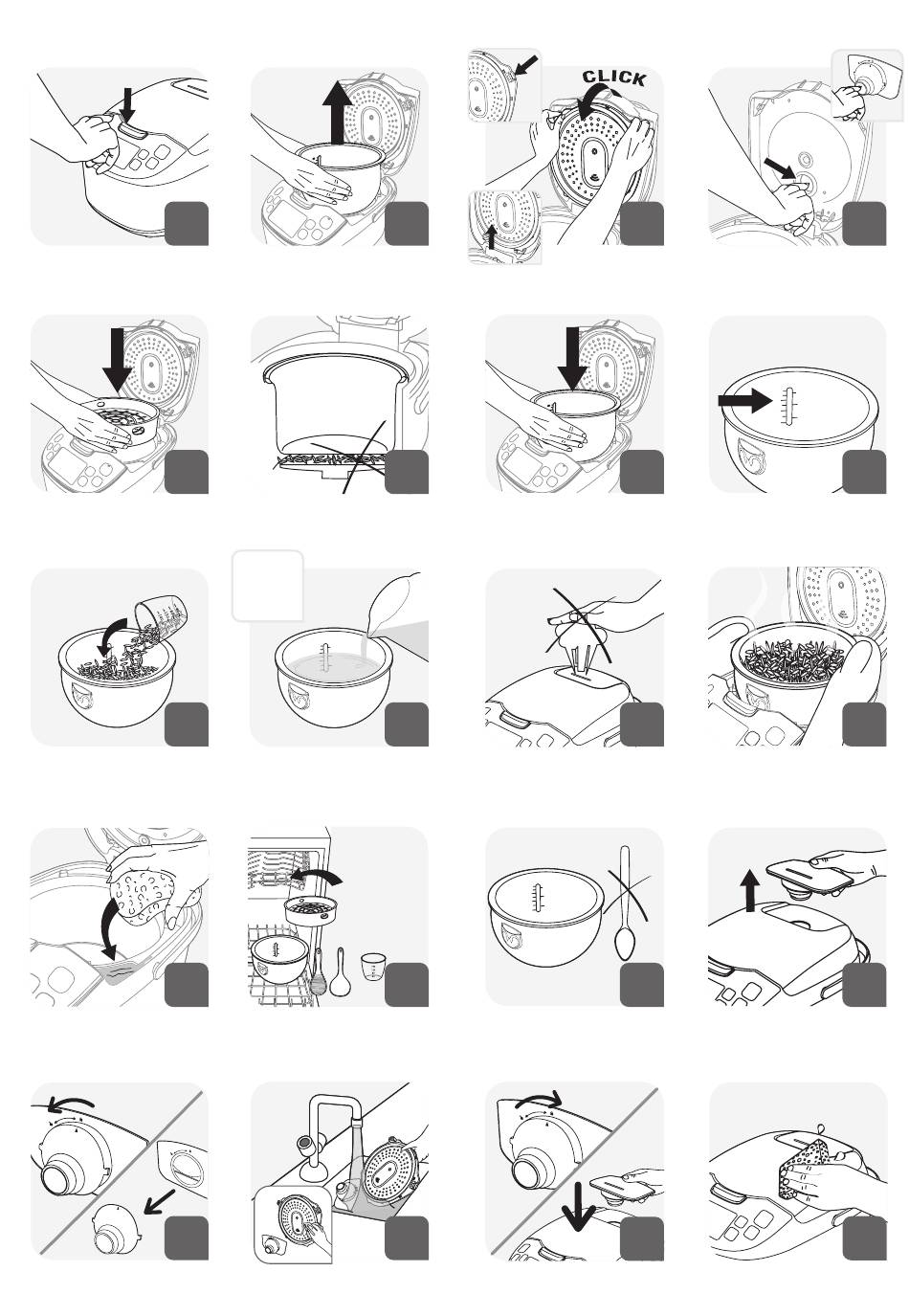 CLICK