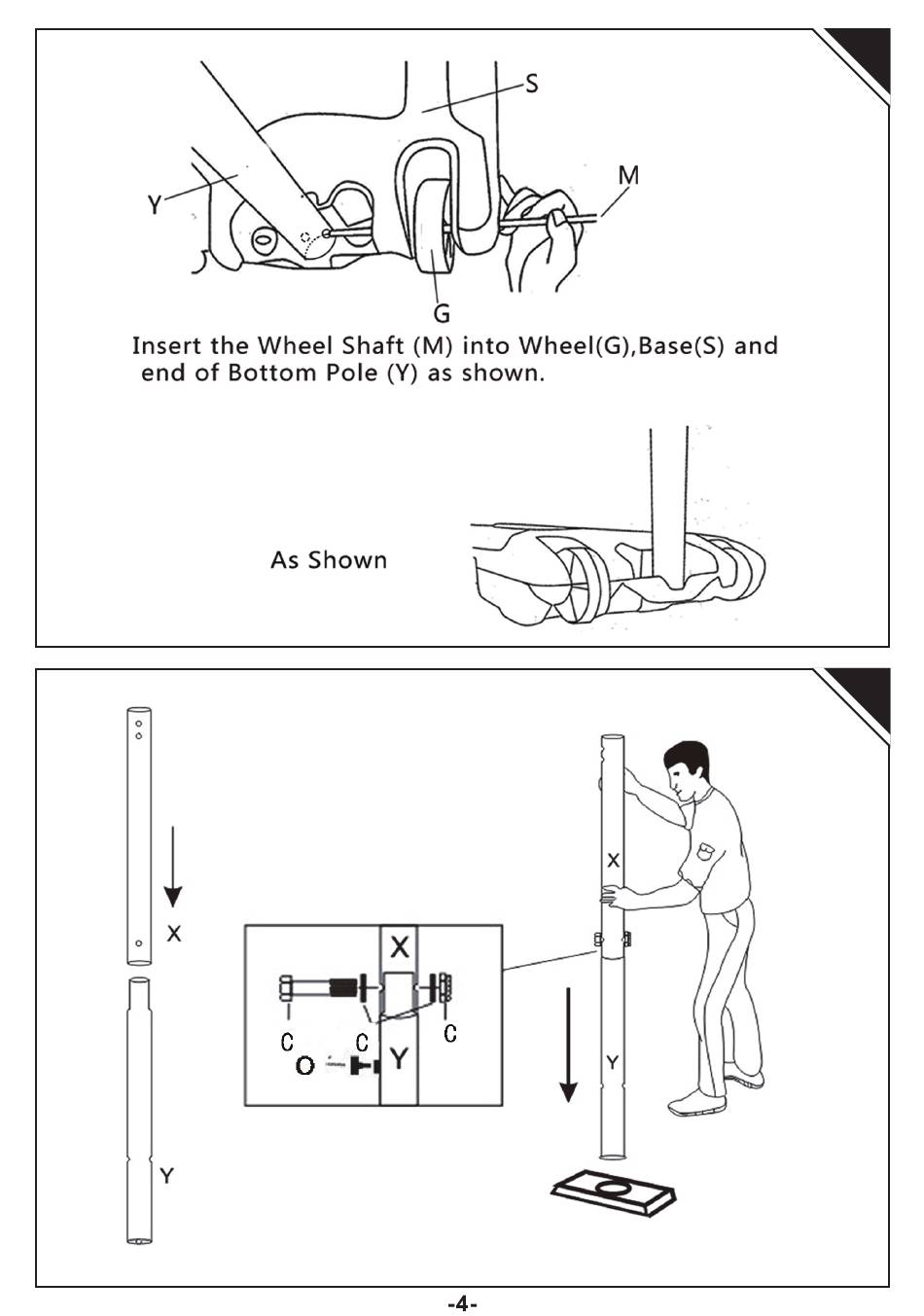 S

M

Y

G

Insert the Wheel Shaft (M) into Wheel(G),Base(S) and end of Bottom Pole (Y) as shown.

As Shown

X

Y

X

C

C

C

O

Y

X

Y

-4-