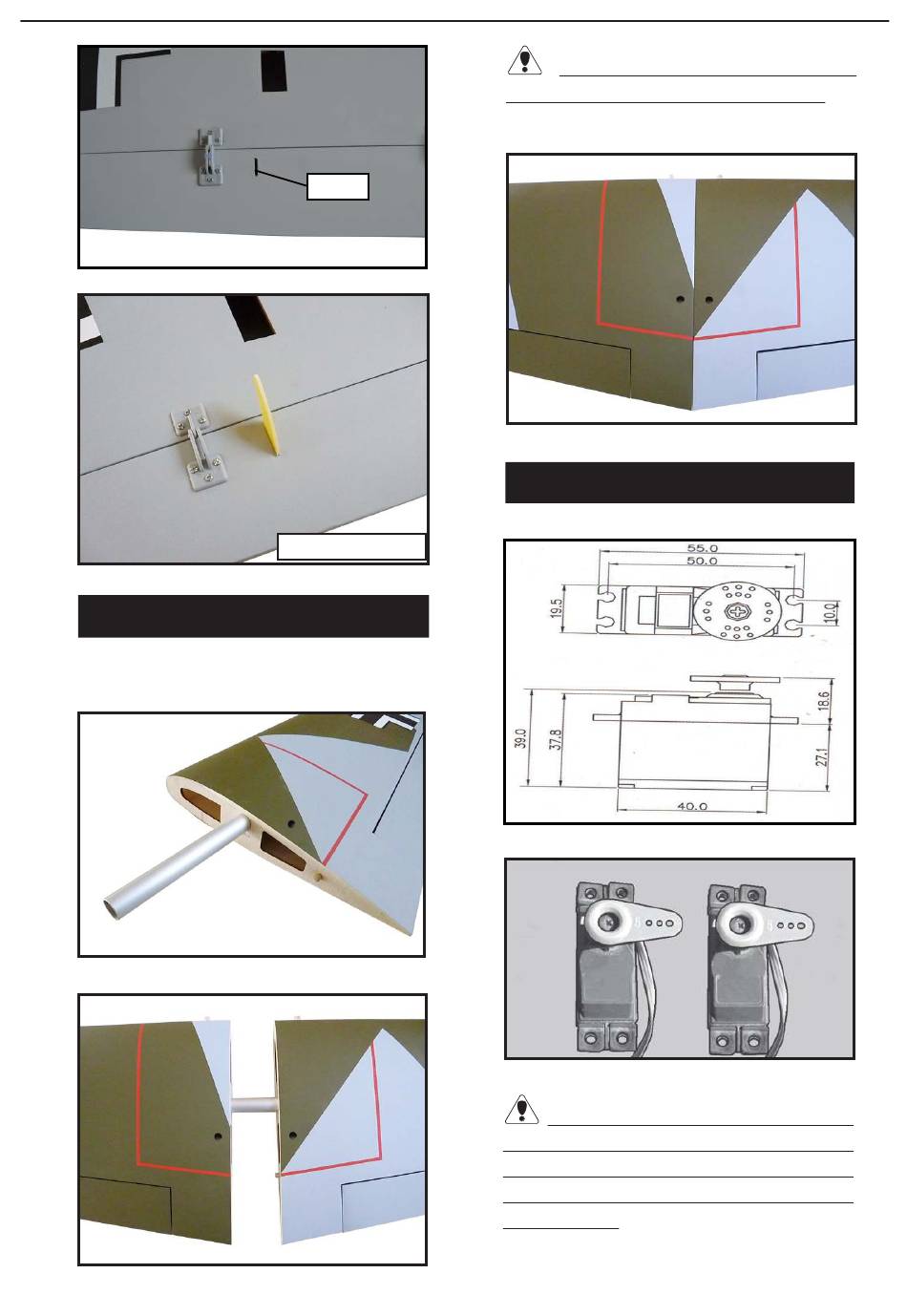 55.0
50.0
19.5
10.0
39.0
37.8
18.6
27.1
40.0