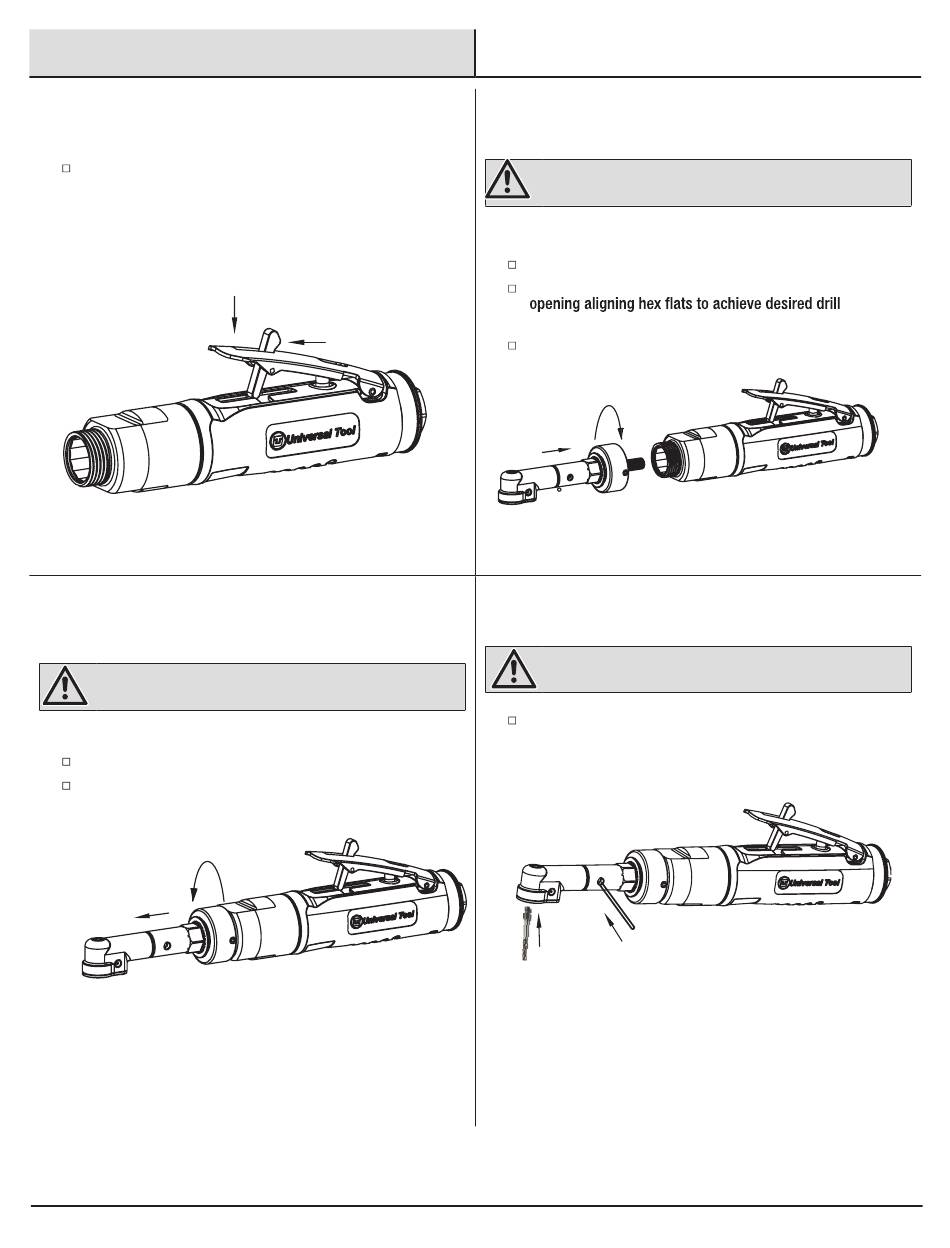 opening aligning hex flats to achieve desired drill

Universal Tool

Universal Tool

Universal Tool

Universal Tool