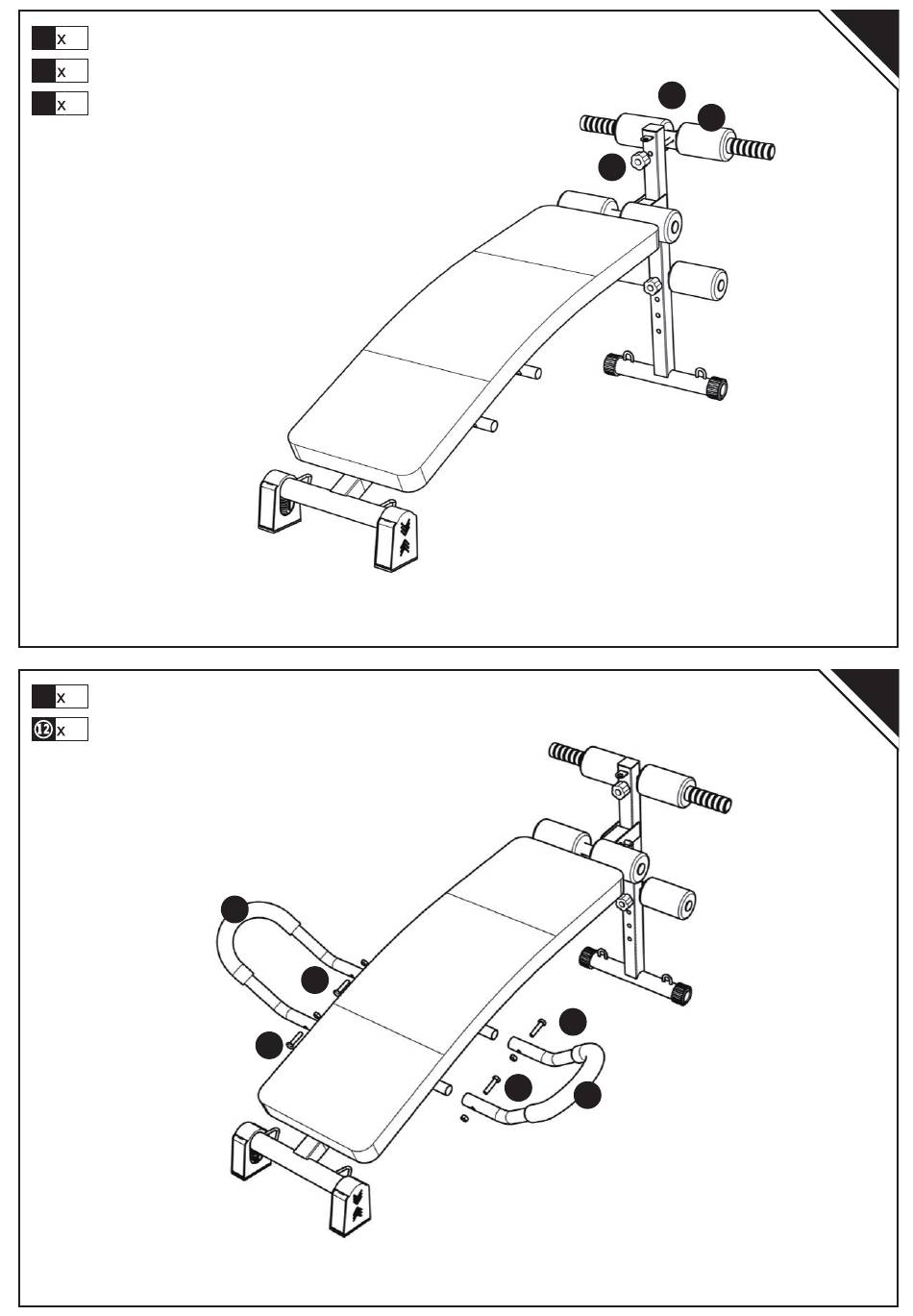 x
x
x

x
12 x