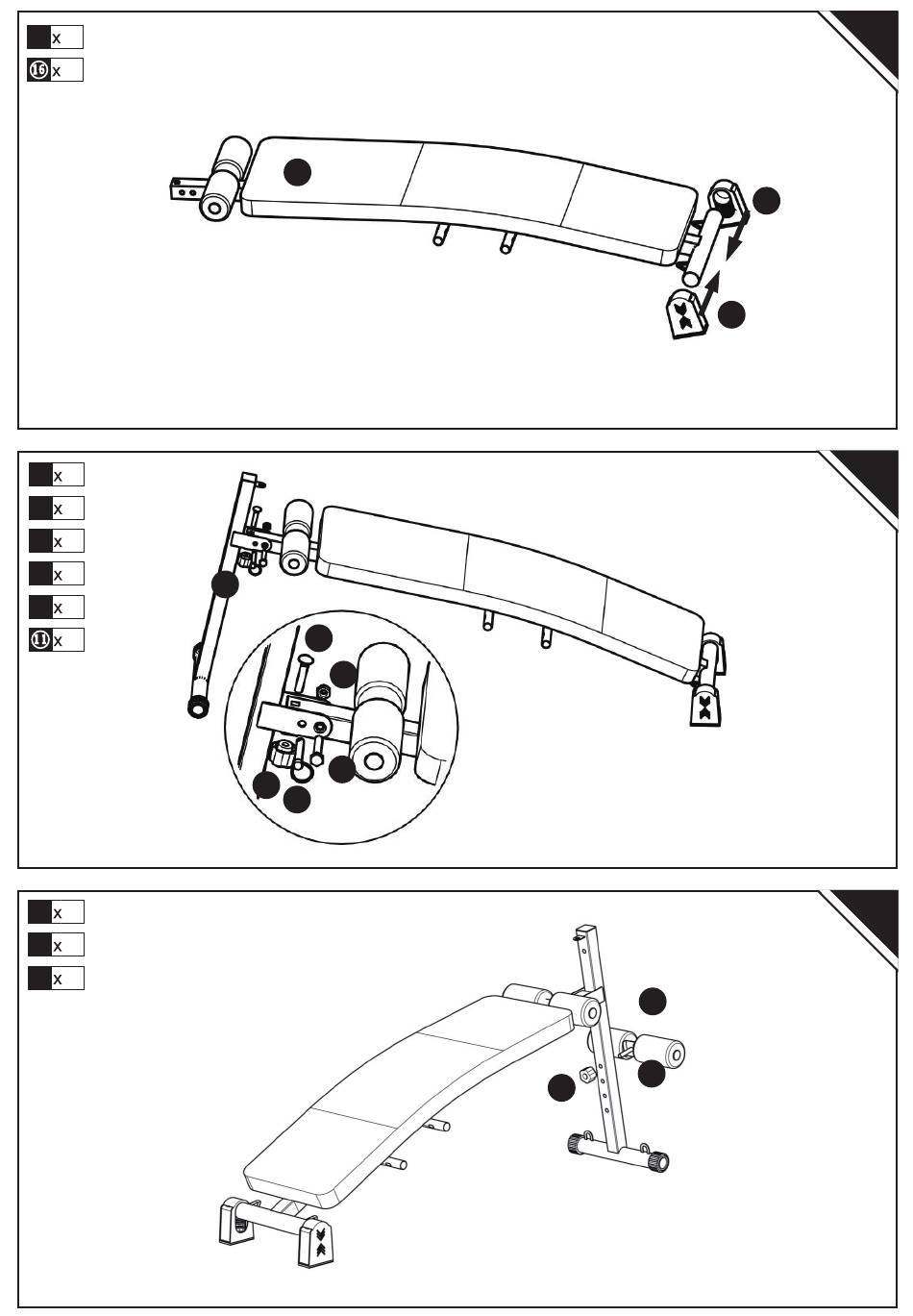 x
15 x

x
x
x
x
x
11 x

x
x
x