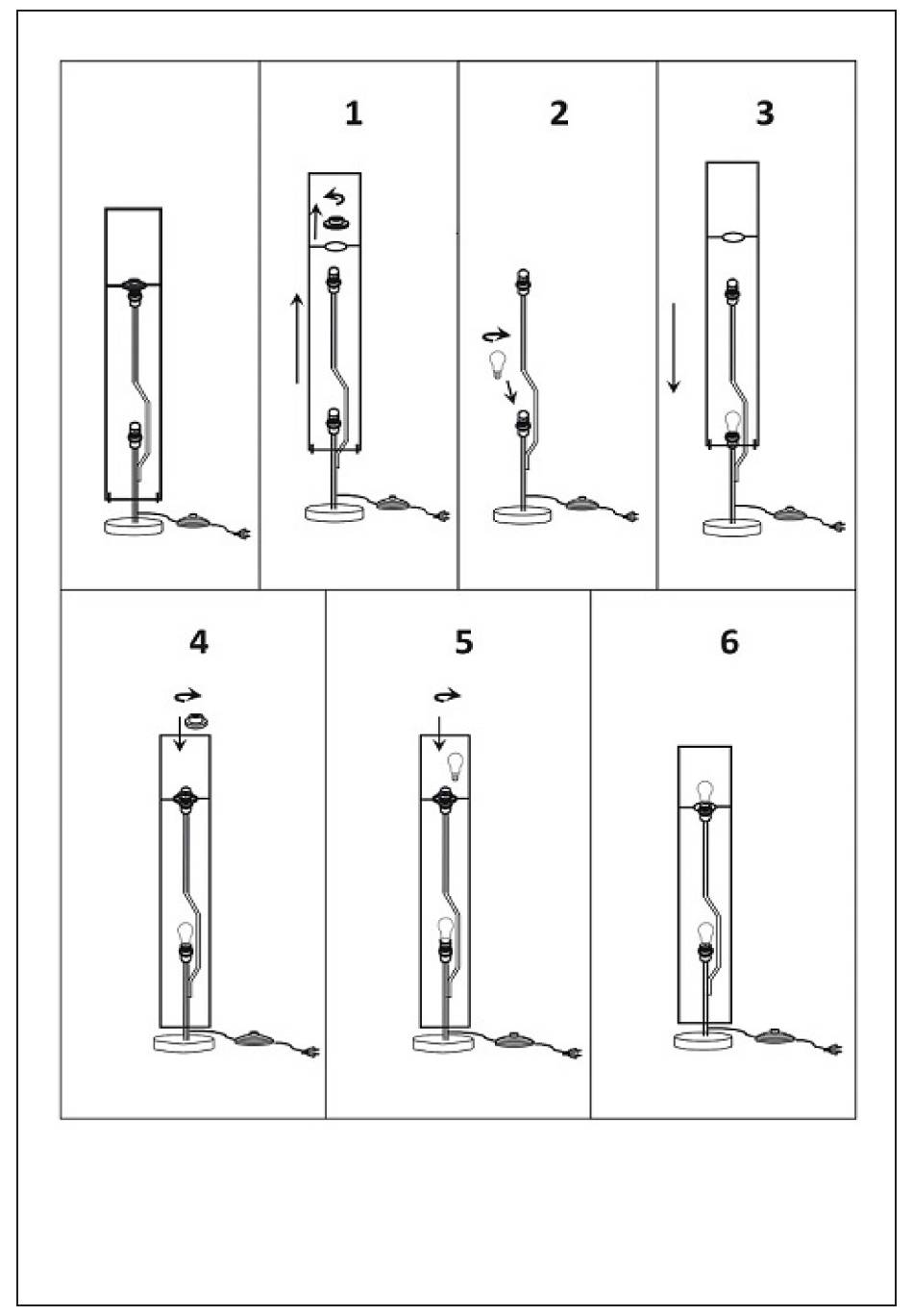 1

2

3

4

5

6