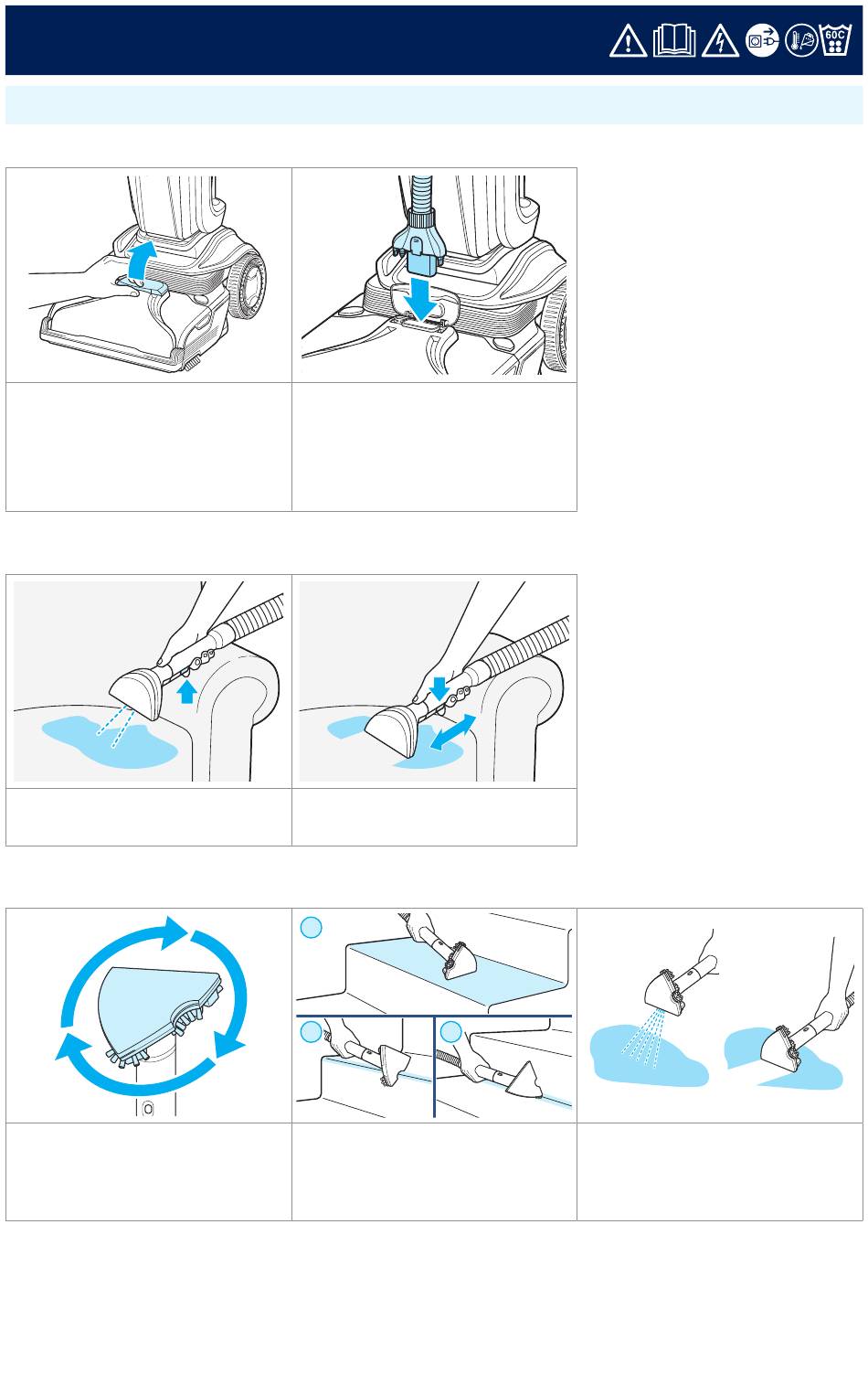 60C