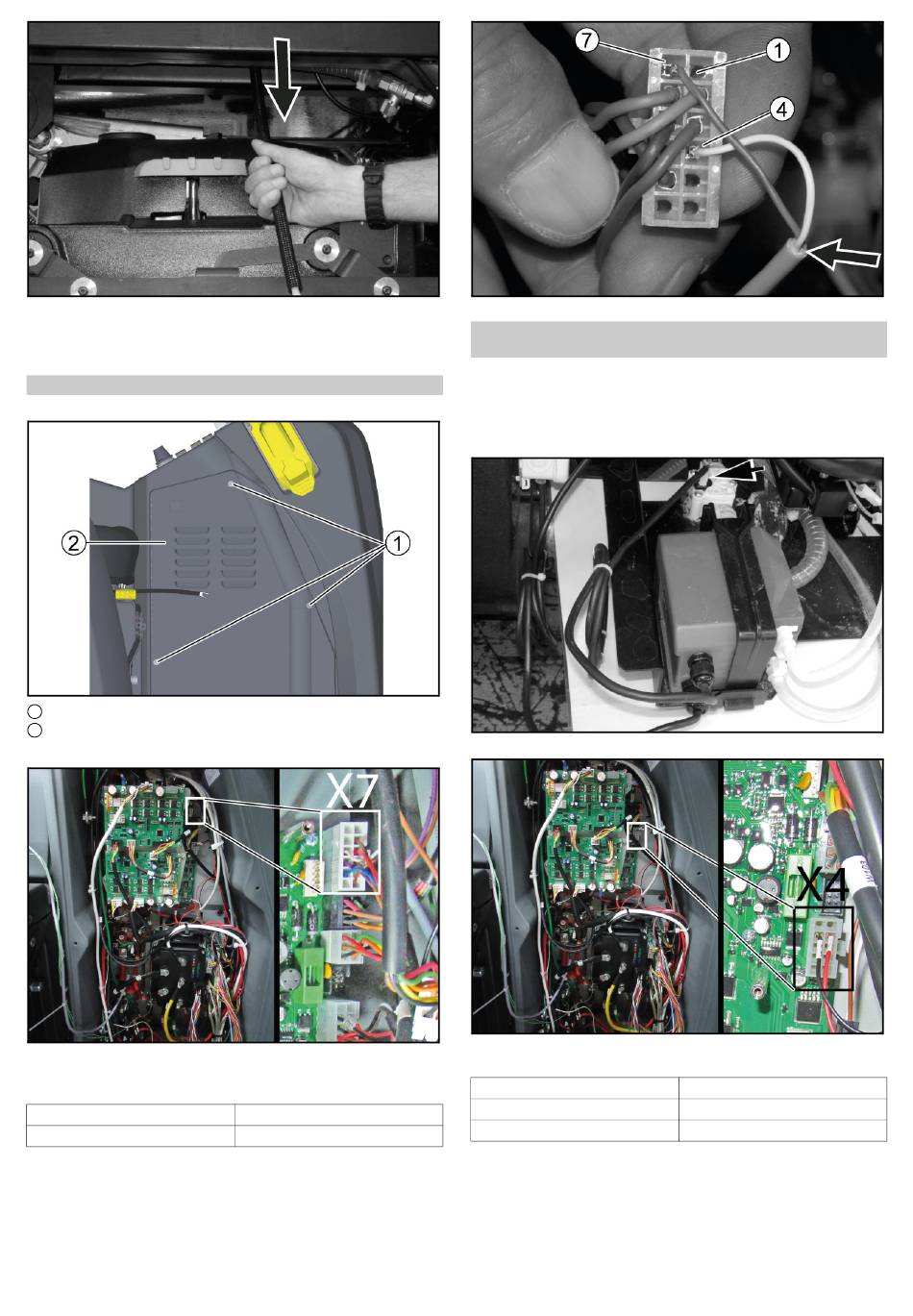 7
1
4

2
1

X7

X4