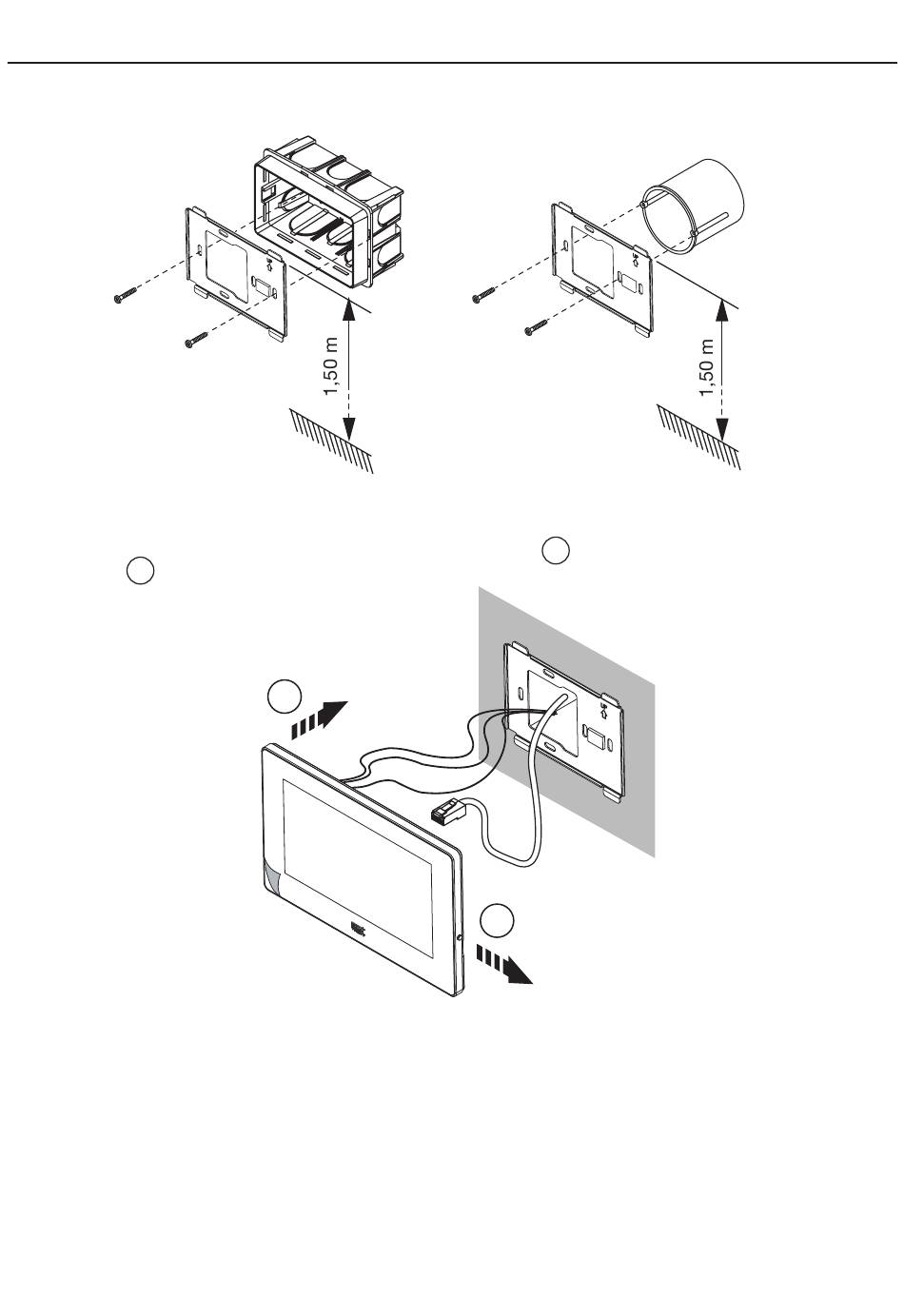 1,50 m

1,50 m