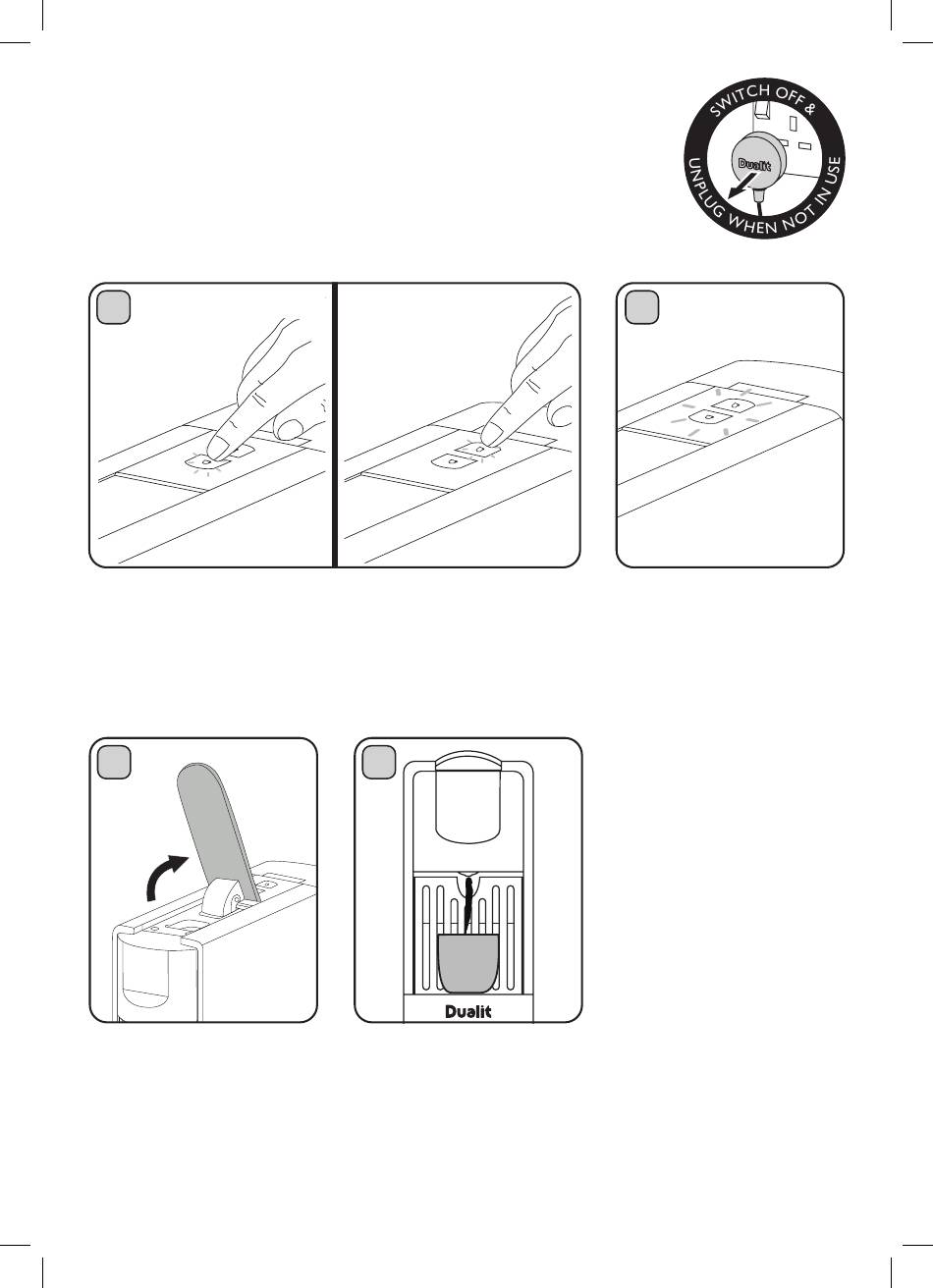 SWITCH OFF &
UNPLUG WHEN NOT IN USE
Dualit

Dualit