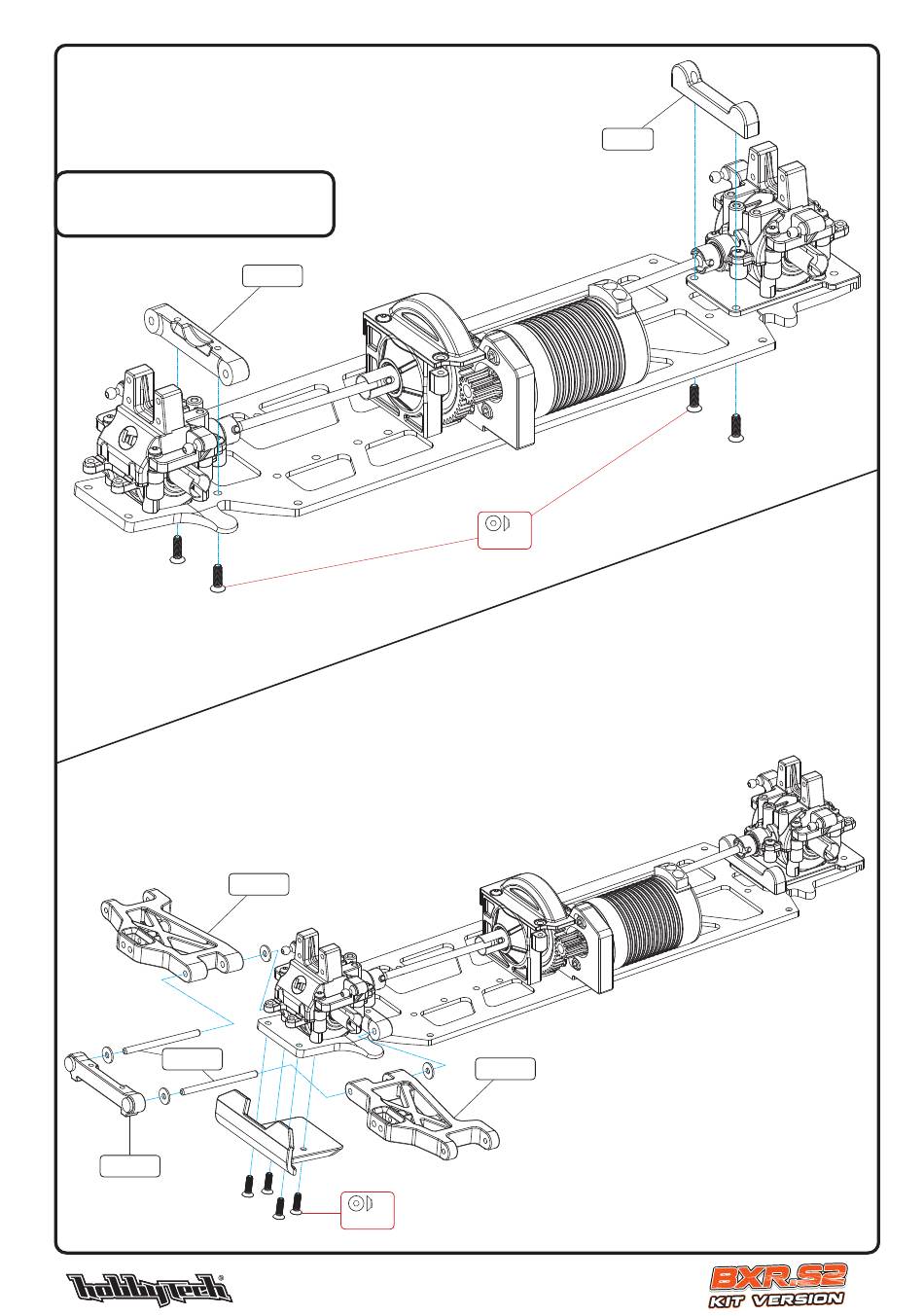 hobbytech

BXR.S2
KIT VERSION