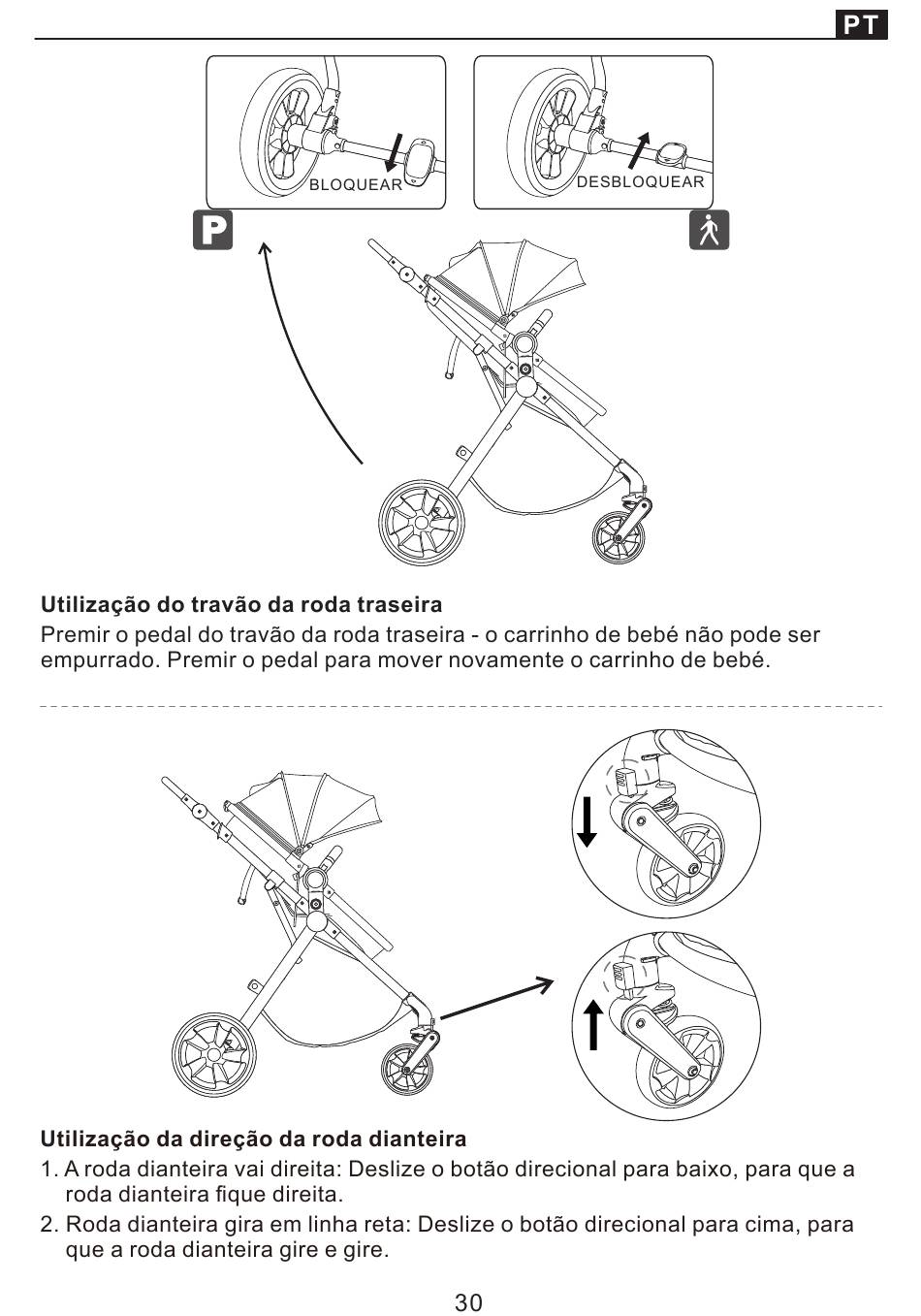 PT

BLOQUEAR

DESBLOQUEAR

P

Utilização do travão da roda traseira
Premir o pedal do travão da roda traseira - o carrinho de bebé não pode ser empurrado. Premir o pedal para mover novamente o carrinho de bebé.

Utilização da direção da roda dianteira
1. A roda dianteira vai direita: Deslize o botão direcional para baixo, para que a roda dianteira fique direita.
2. Roda dianteira gira em linha reta: Deslize o botão direcional para cima, para que a roda dianteira gire e gire.

30