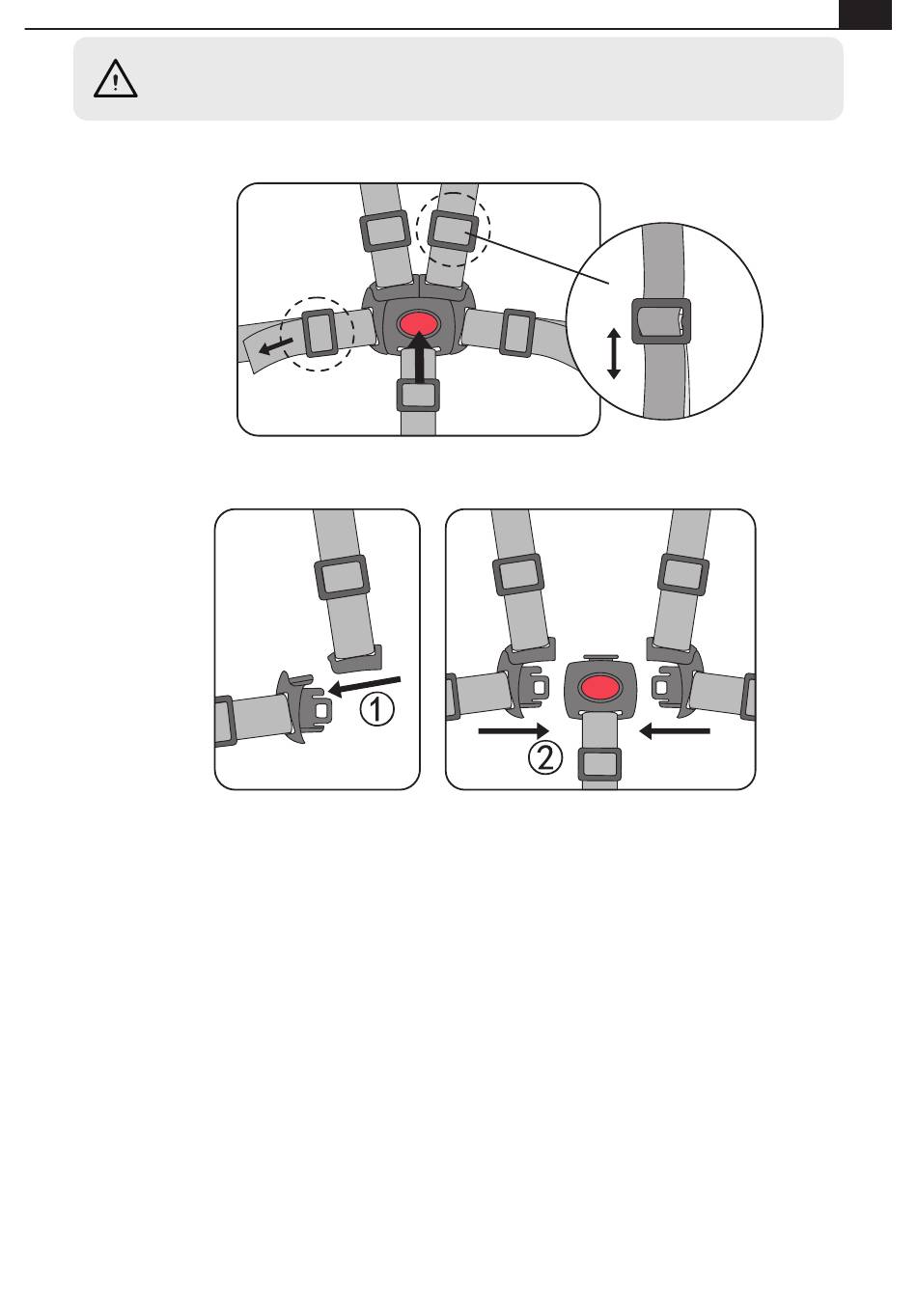 ①

②