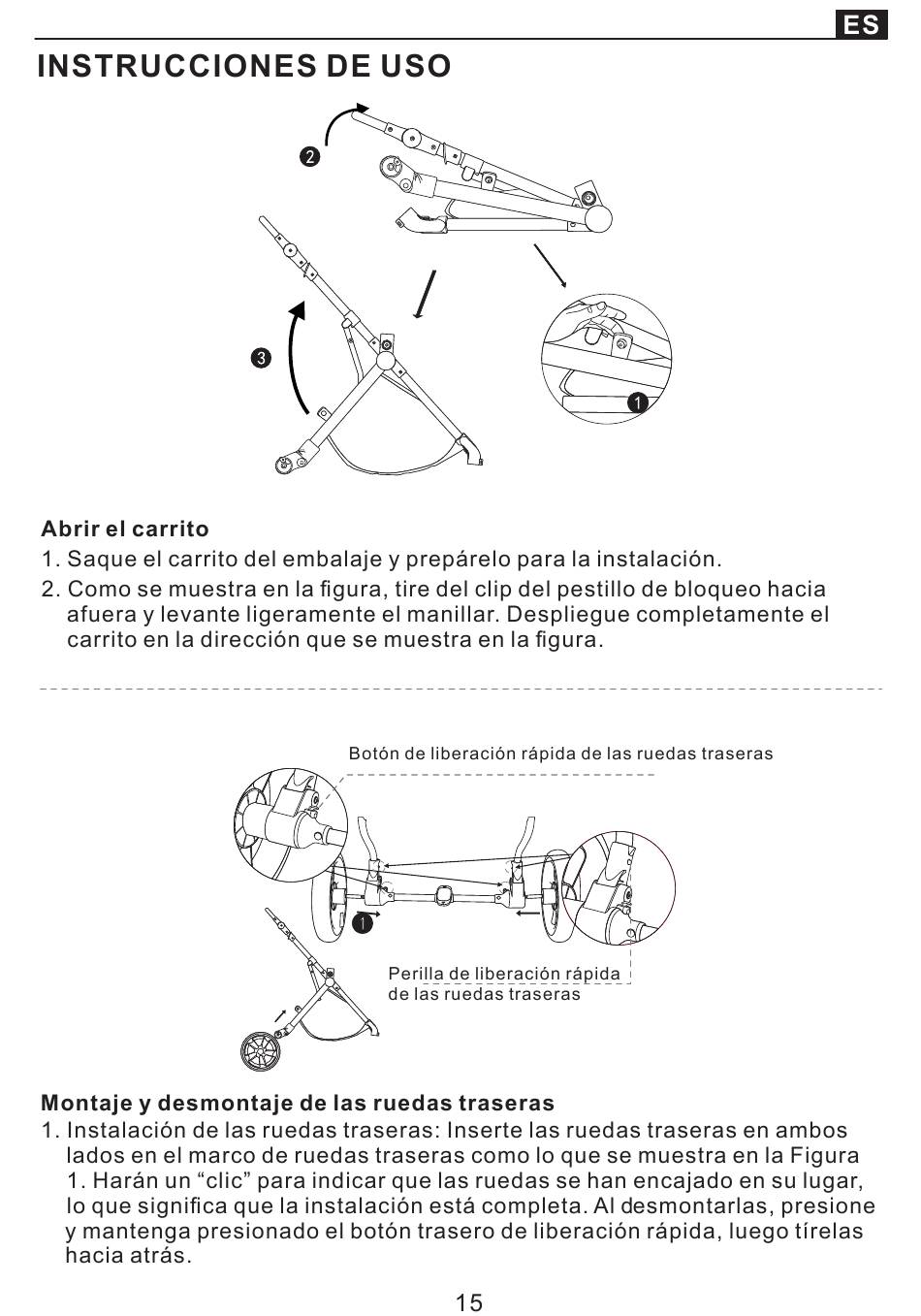 ES

INSTRUCCIONES DE USO

2

3

1

Abrir el carrito
1. Saque el carrito del embalaje y prepárelo para la instalación.
2. Como se muestra en la figura, tire del clip del pestillo de bloqueo hacia afuera y levante ligeramente el manillar. Despliegue completamente el carrito en la dirección que se muestra en la figura.

Botón de liberación rápida de las ruedas traseras

1

Perilla de liberación rápida de las ruedas traseras

Montaje y desmontaje de las ruedas traseras
1. Instalación de las ruedas traseras: Inserte las ruedas traseras en ambos lados en el marco de ruedas traseras como lo que se muestra en la Figura 1. Harán un “clic” para indicar que las ruedas se han encajado en su lugar, lo que significa que la instalación está completa. Al desmontarlas, presione y mantenga presionado el botón trasero de liberación rápida, luego tírelas hacia atrás.

15