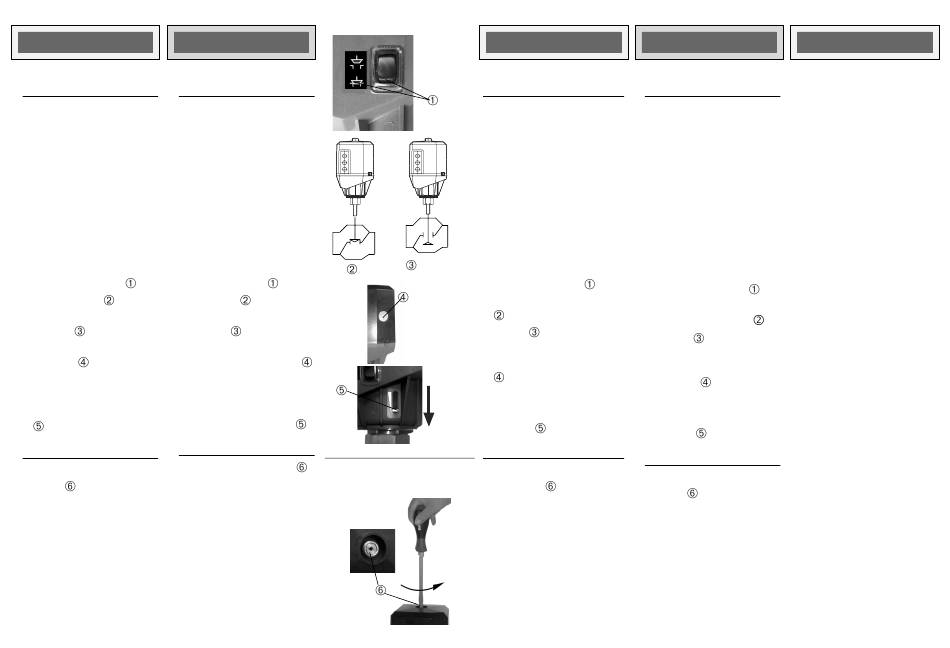 ①
②
③
④
⑤
⑥

①
②
③
④
⑤
⑥

①
②
③
④
⑤
⑥

①
②
③
④
⑤
⑥

①
②
③
④
⑤
⑥