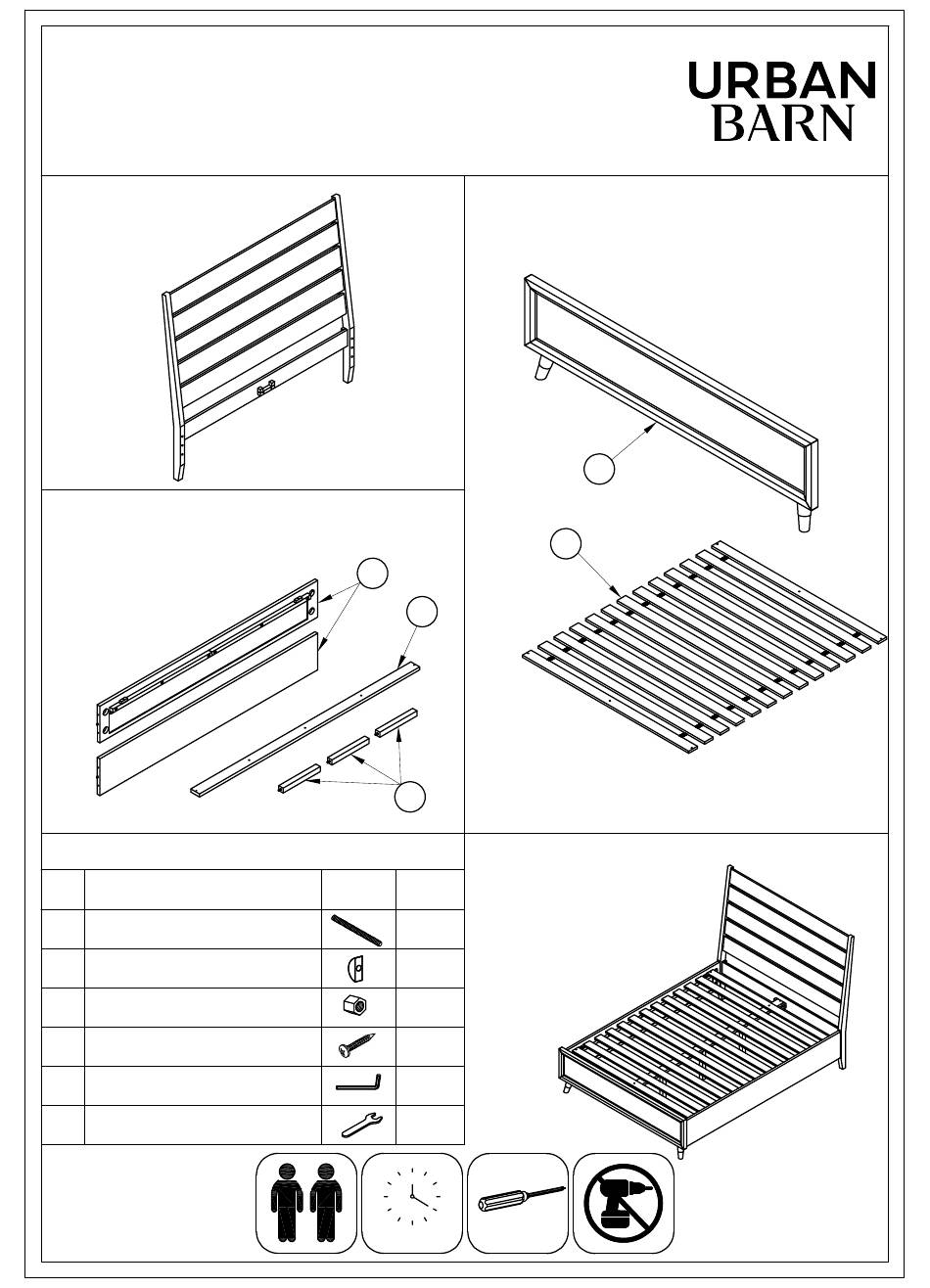 URBAN
BARN