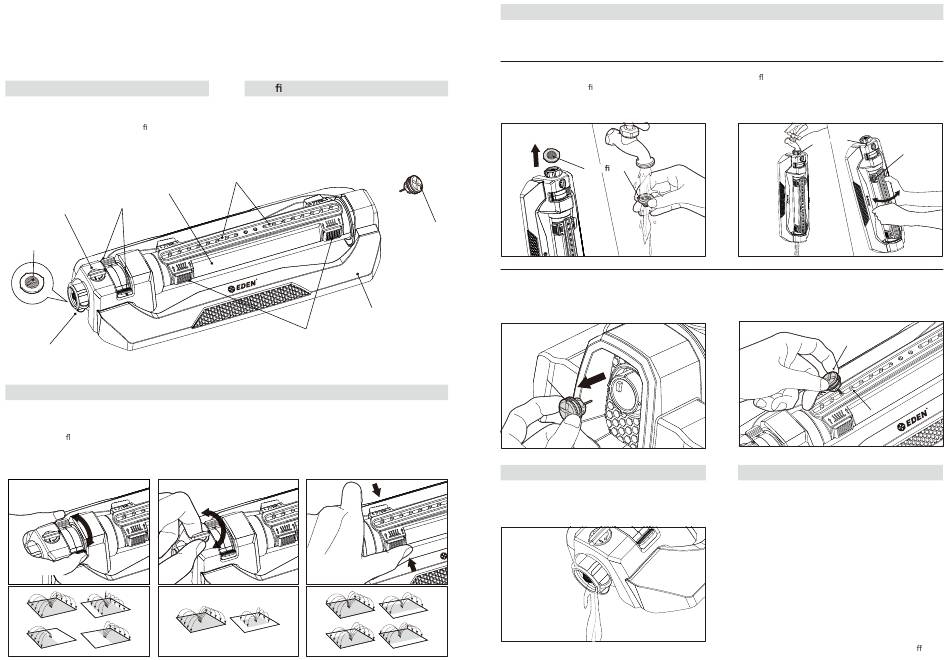 fi

fi

EDEN

fi

fi

fi

fi

EDEN

ff