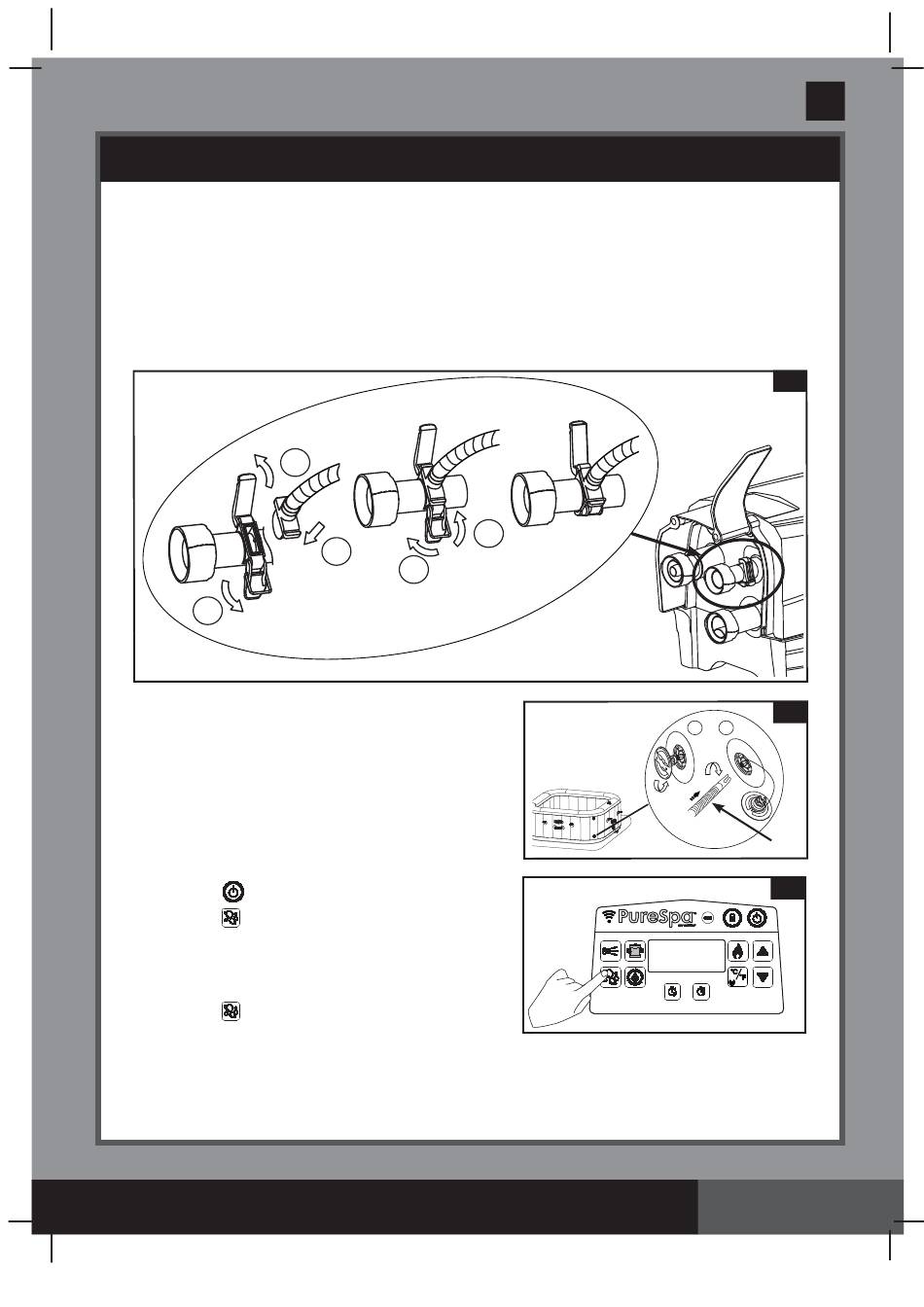 PureSpa