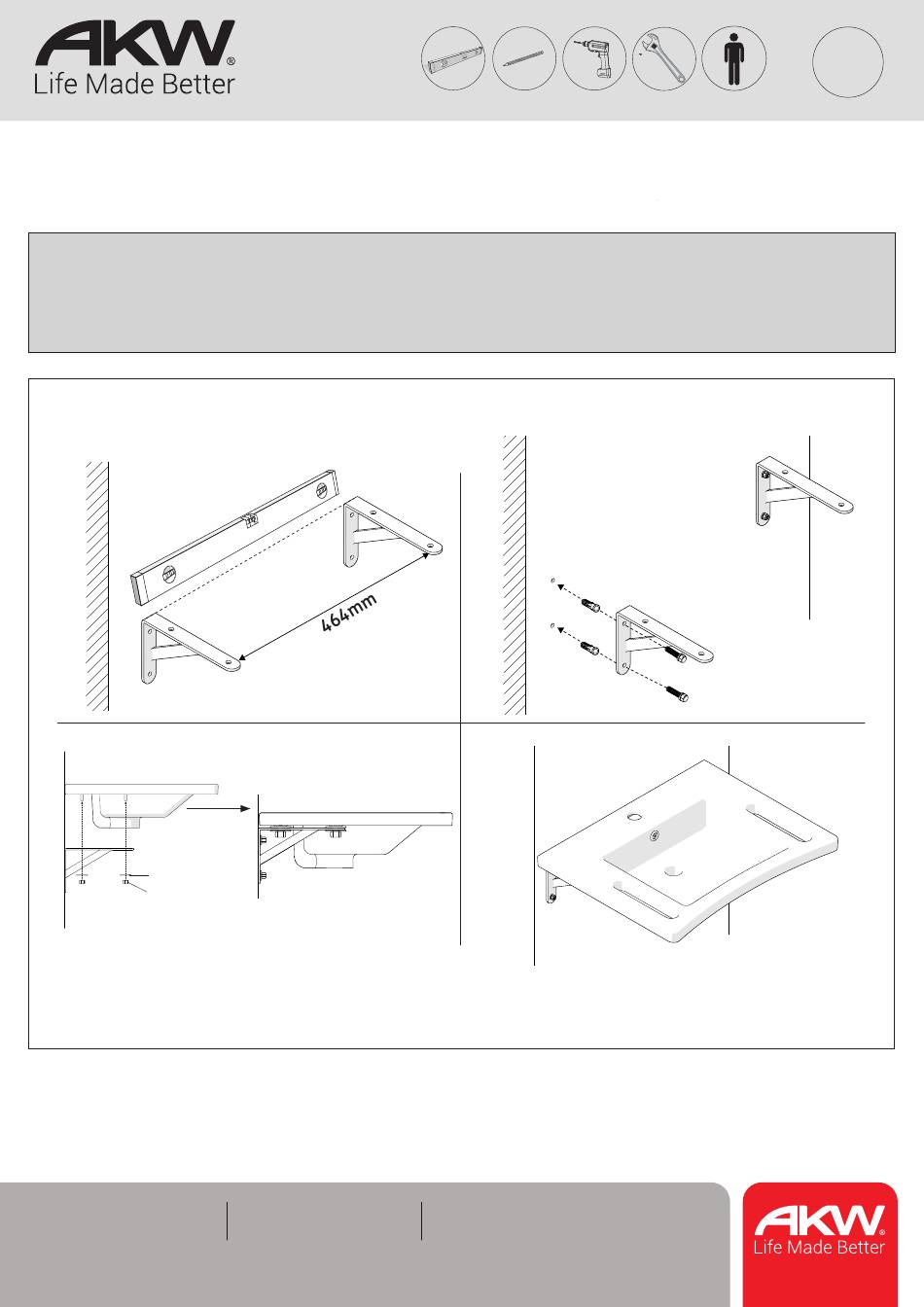 AKW®
Life Made Better

464mm

AKW®
Life Made Better