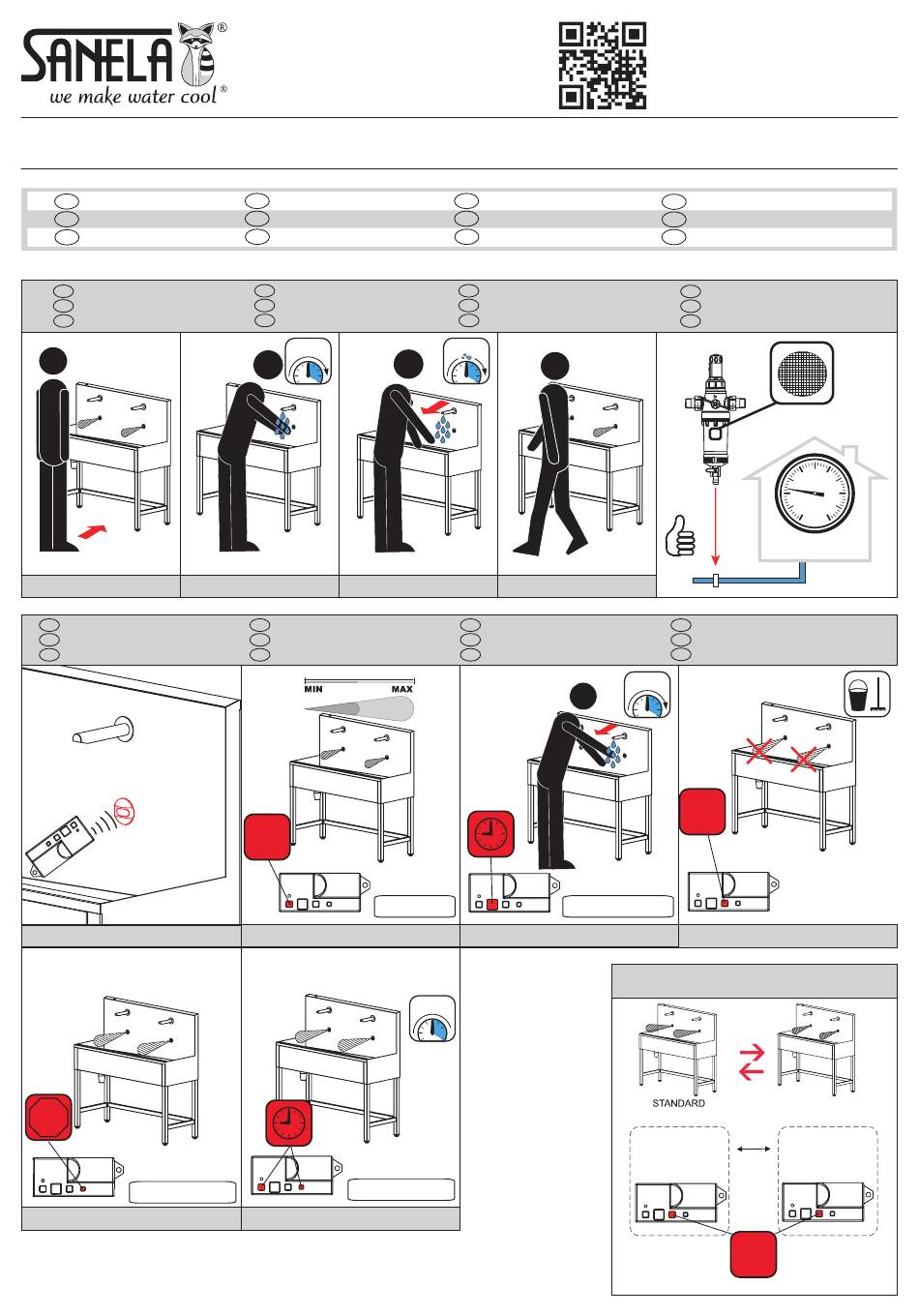 SANELA®
we make water cool®

MIN MAX

STANDARD