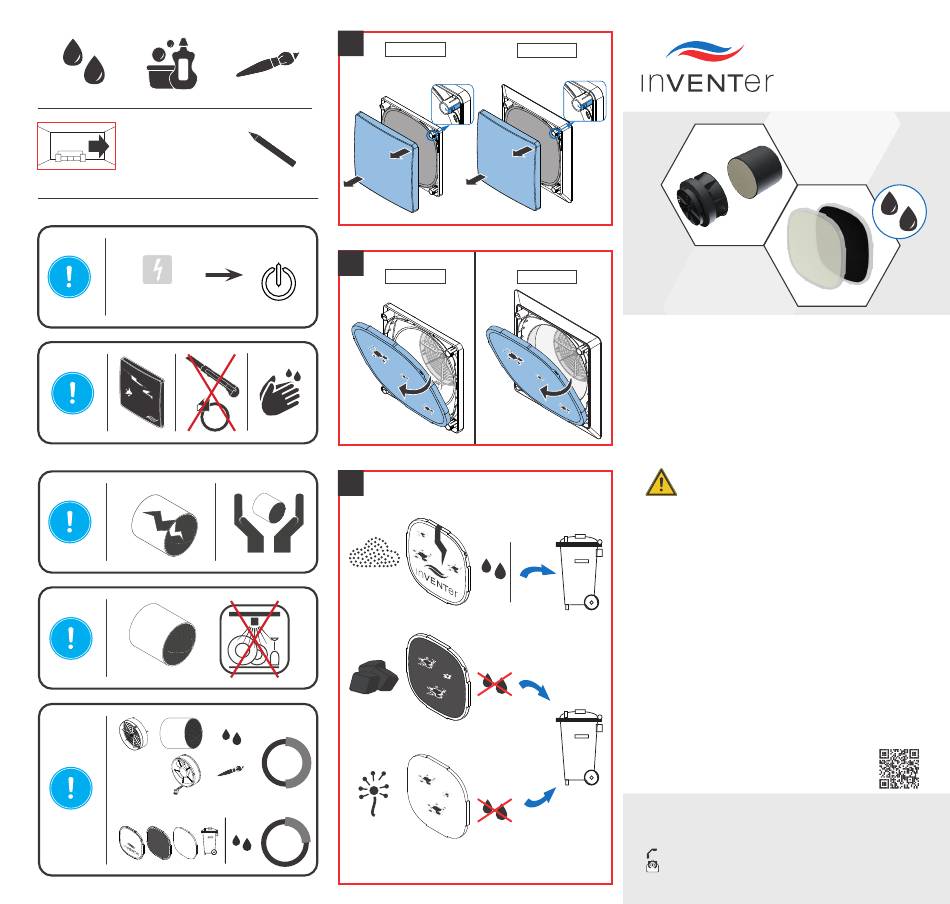 inVENTer

inVENTer