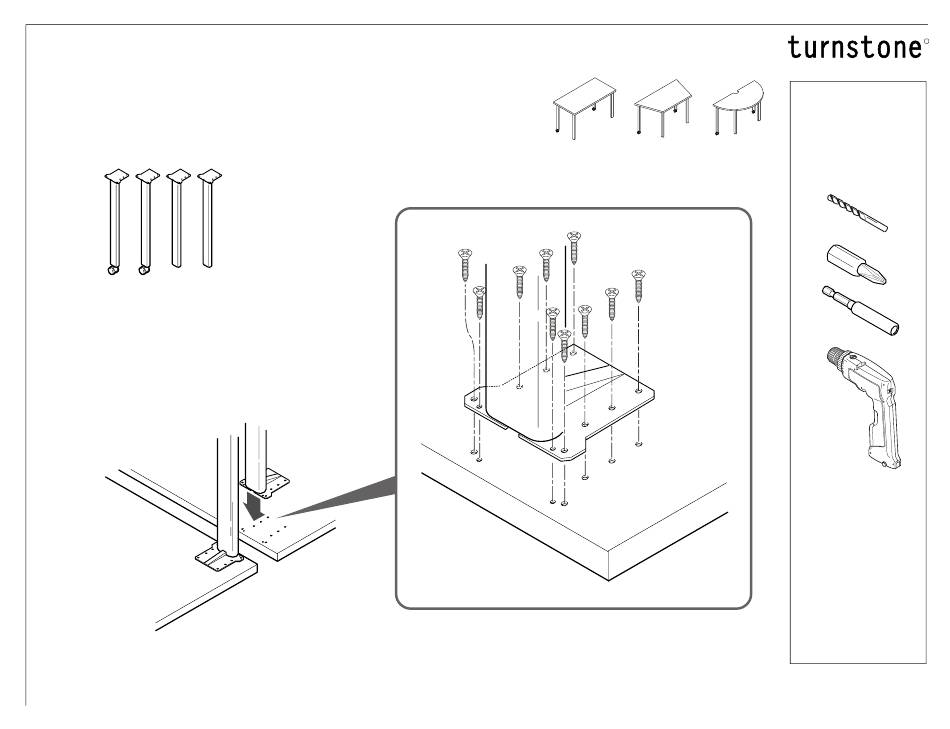 turnstone