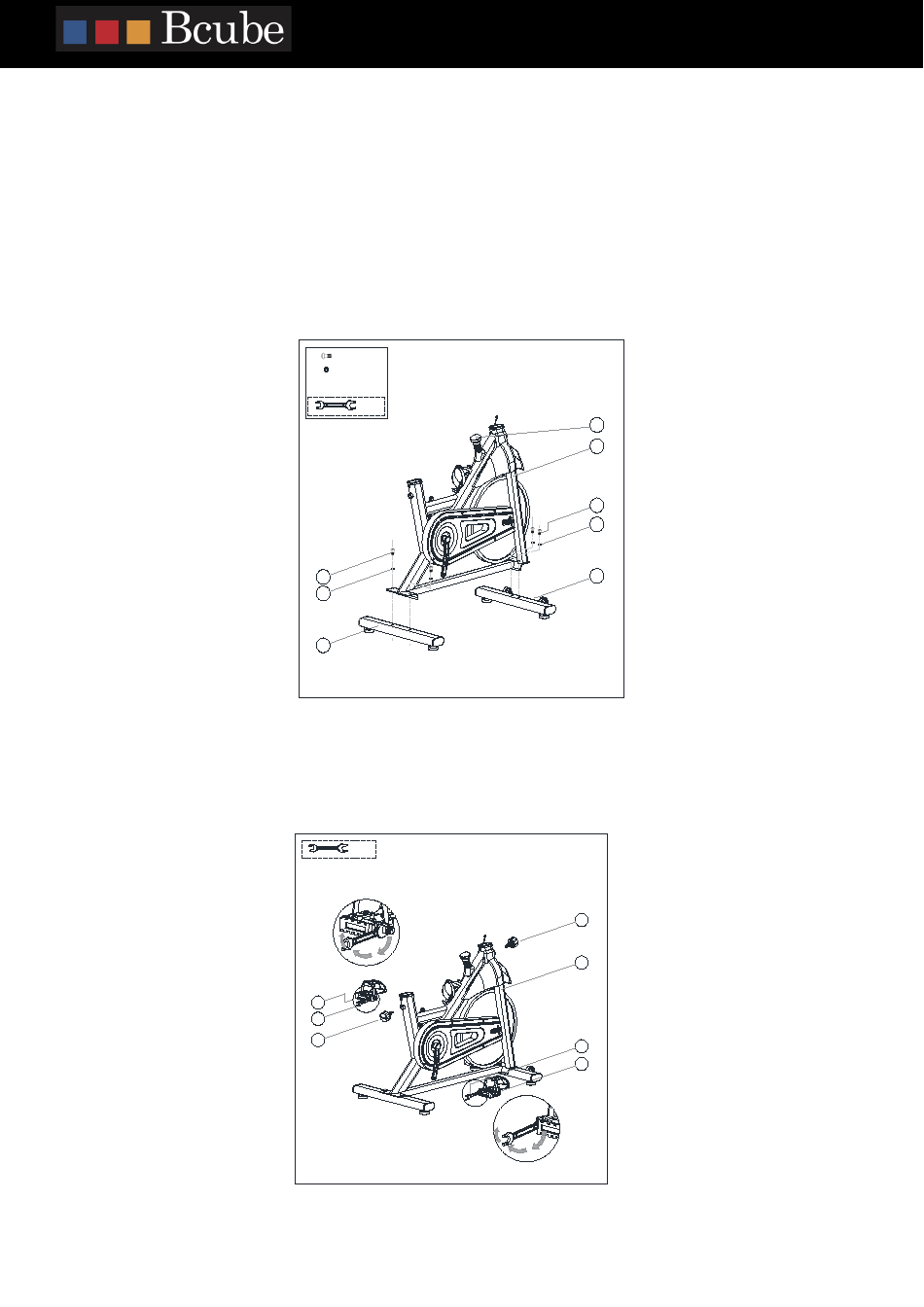 Bcube