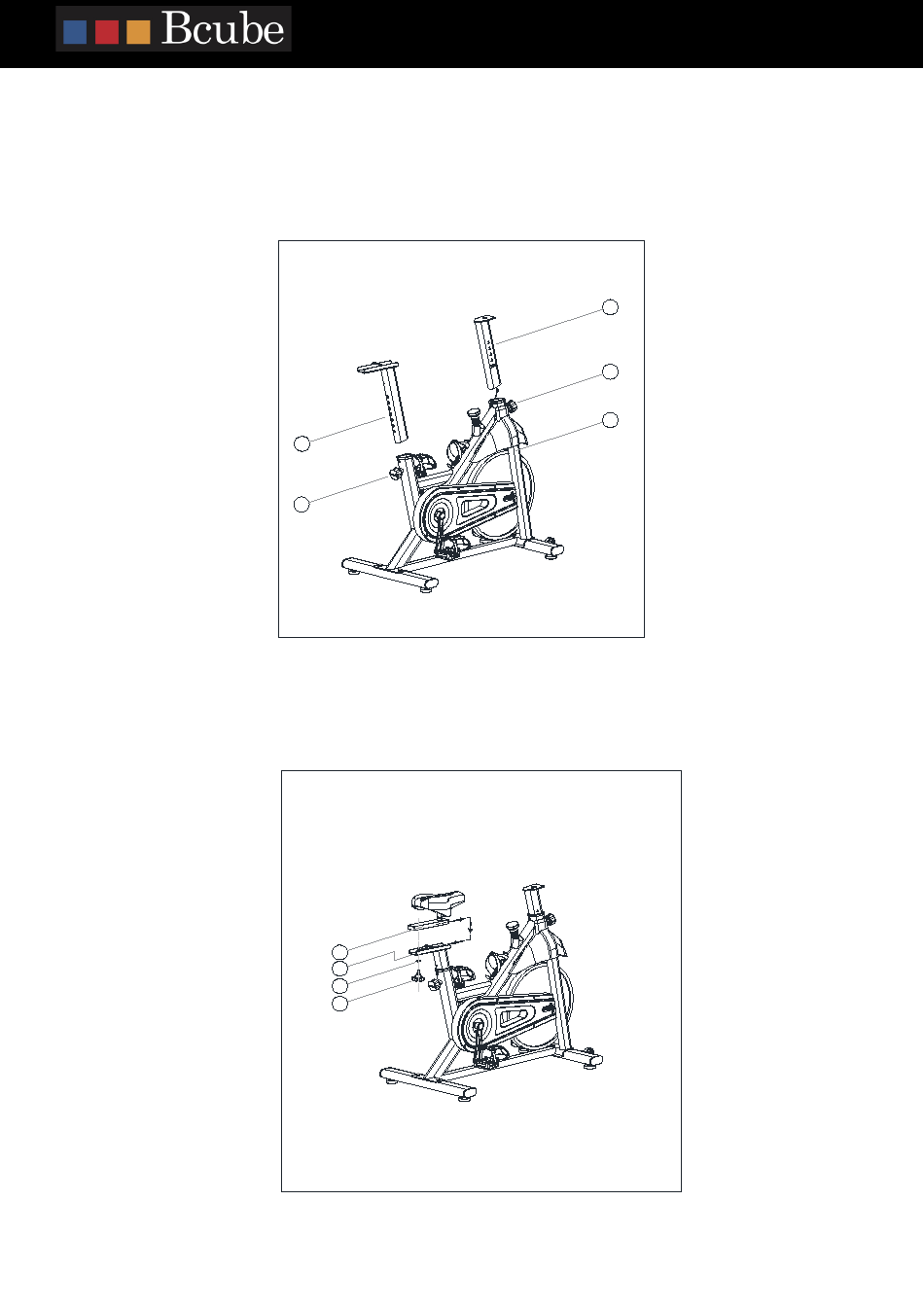 Bcube