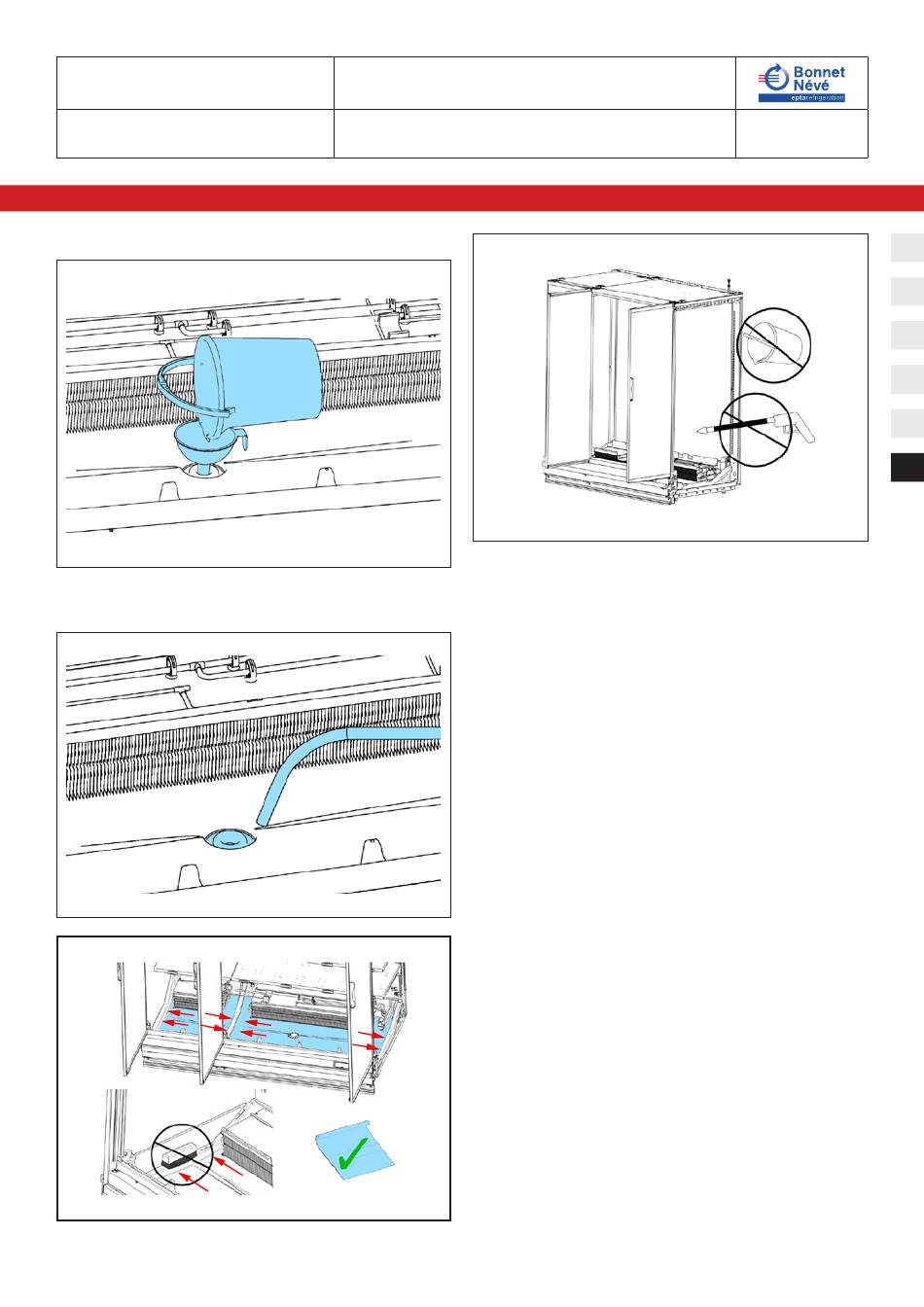 Bonnet Névé
eptarefrigeration