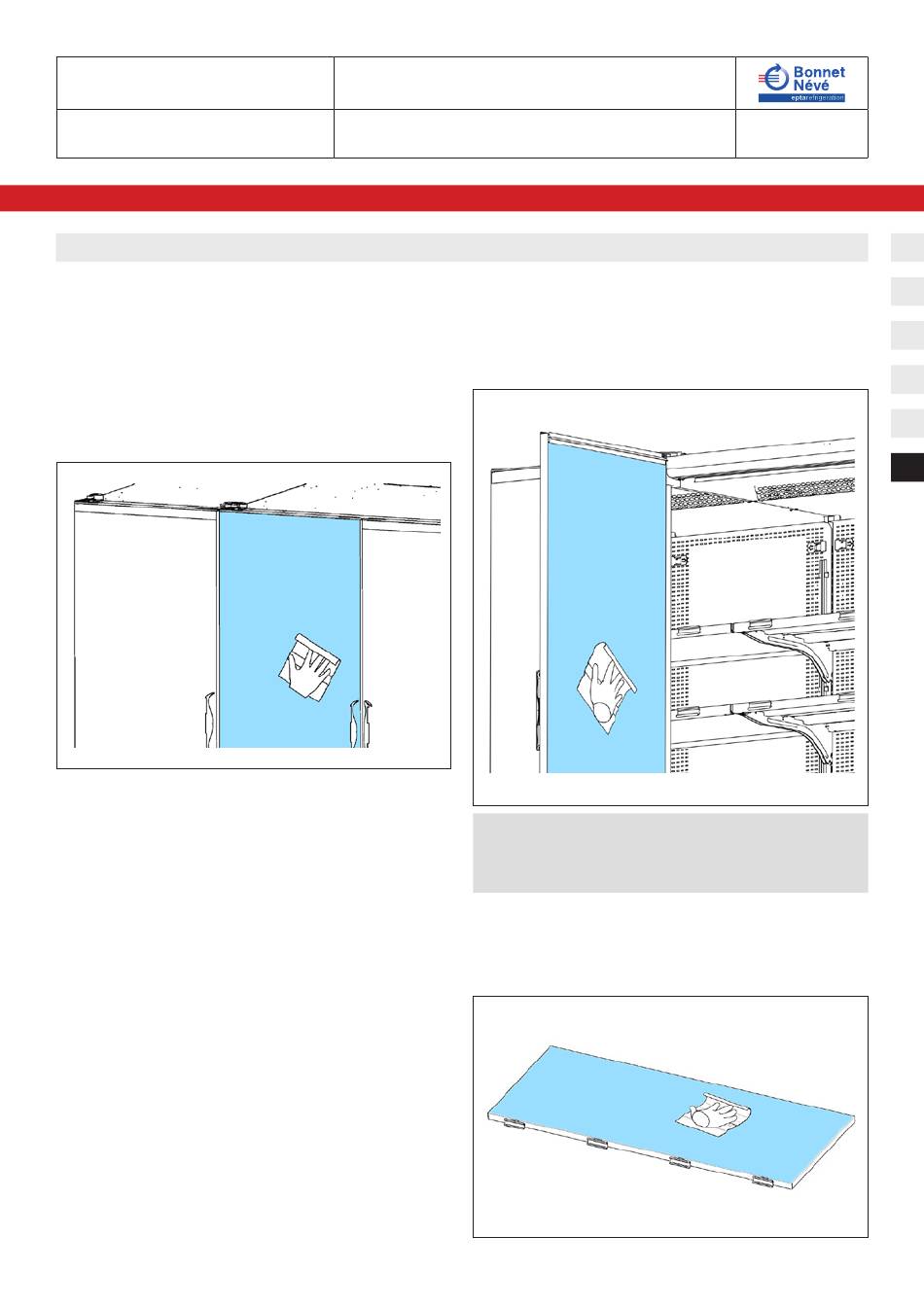 Bonnet Névé
eptarefrigeration