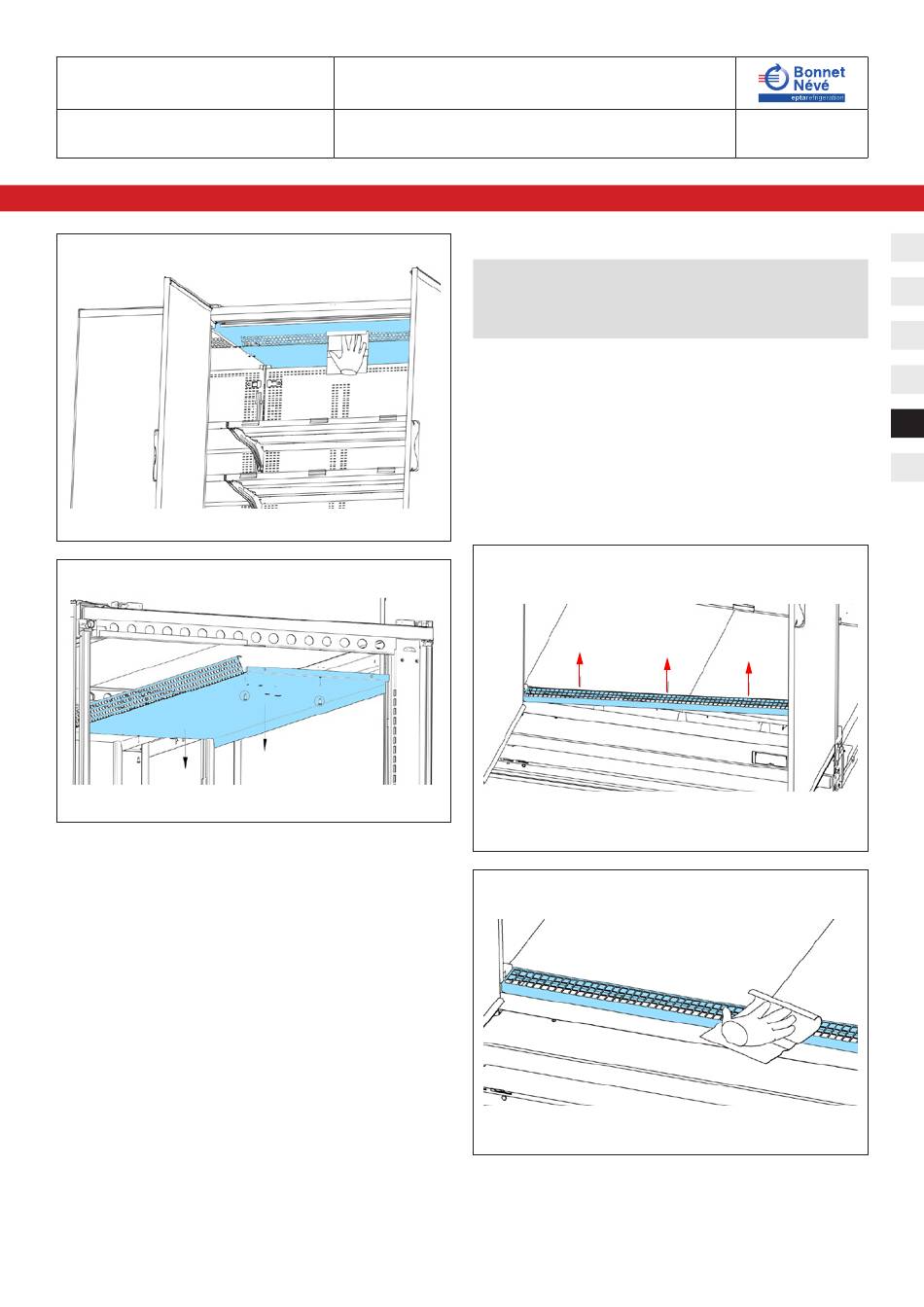 Bonnet Névé
eptarefrigeration