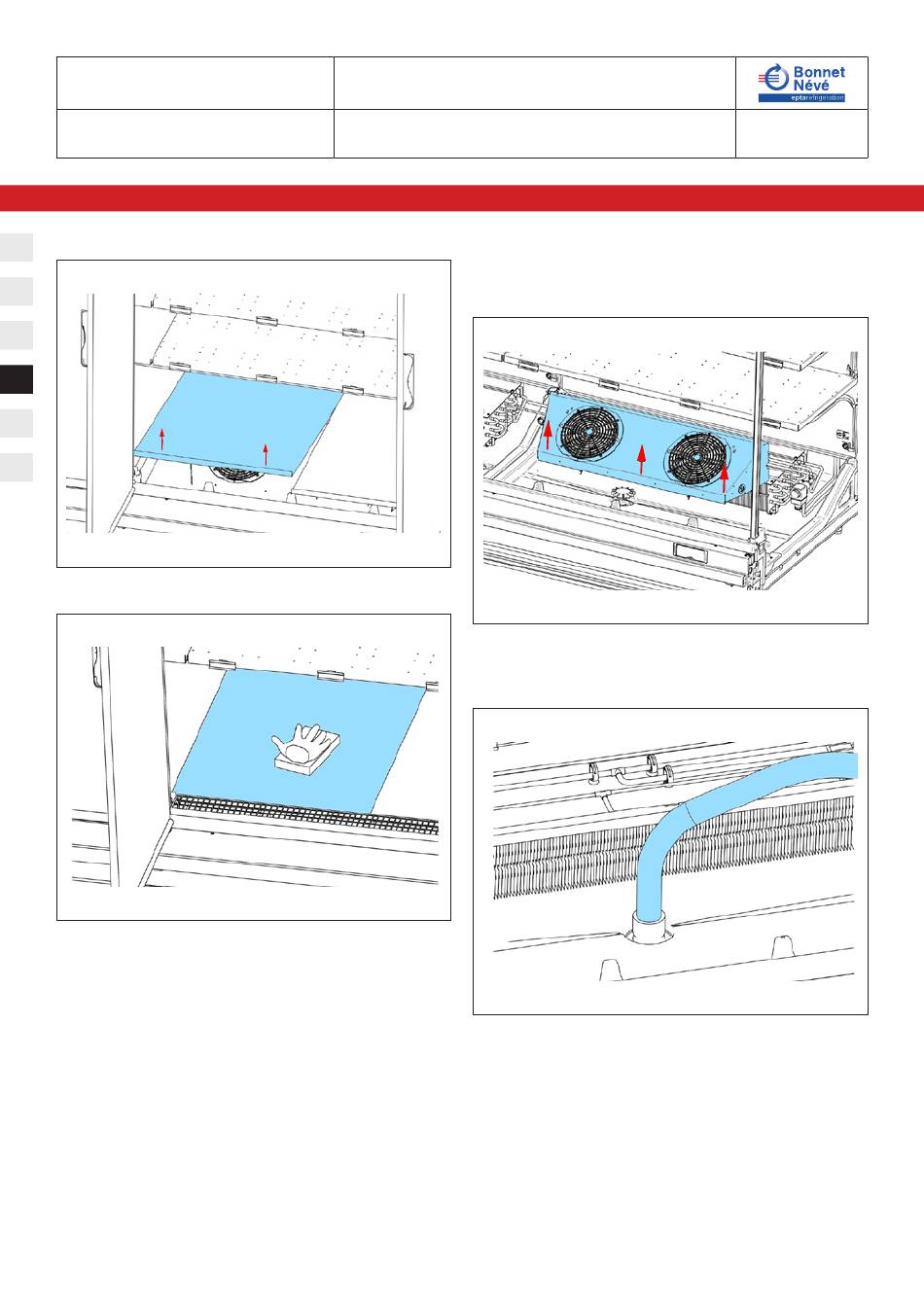 Bonnet Névé
eptarefrigeration