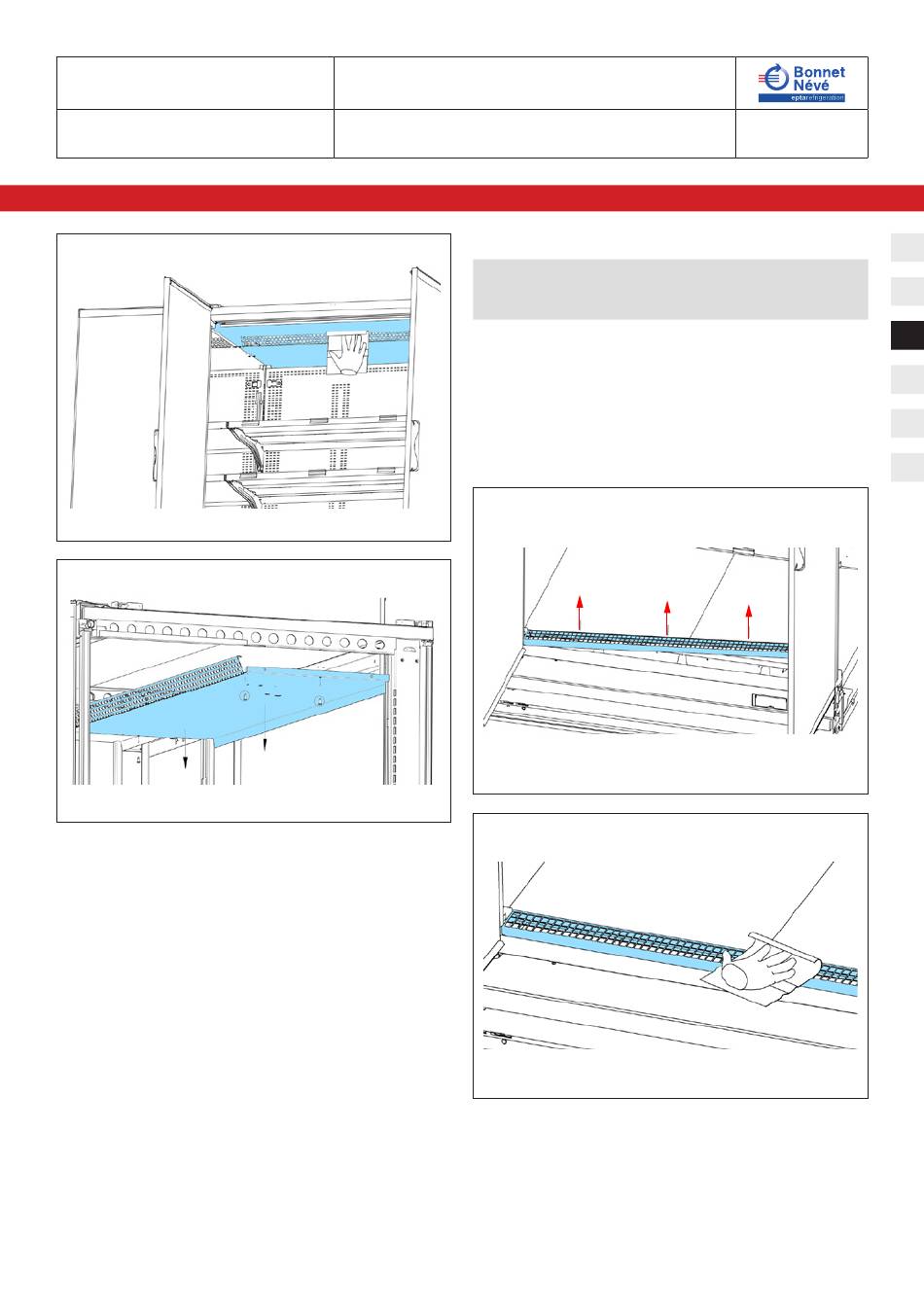 Bonnet Névé eptarefrigeration