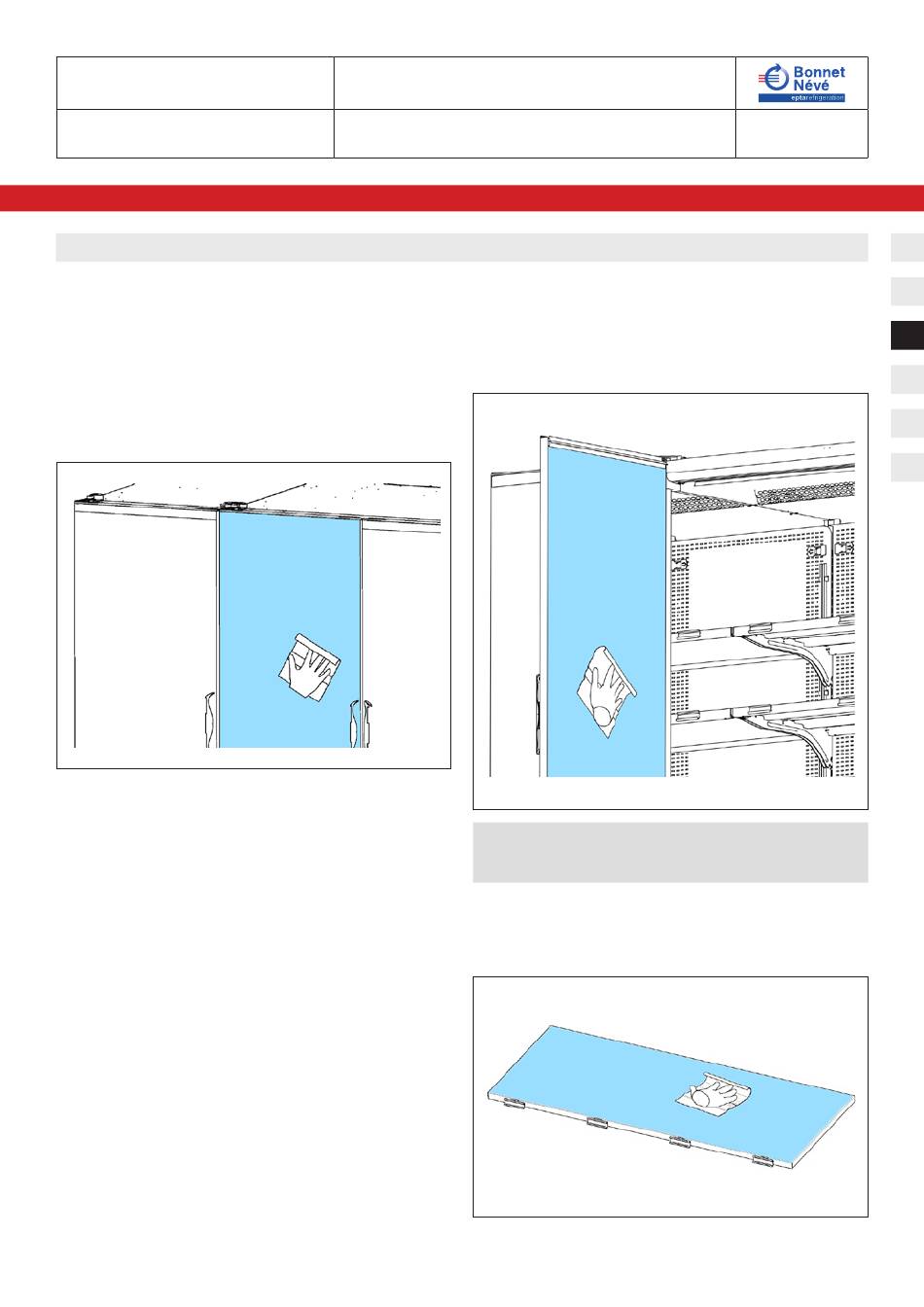 Bonnet Névé
eptarefrigeration