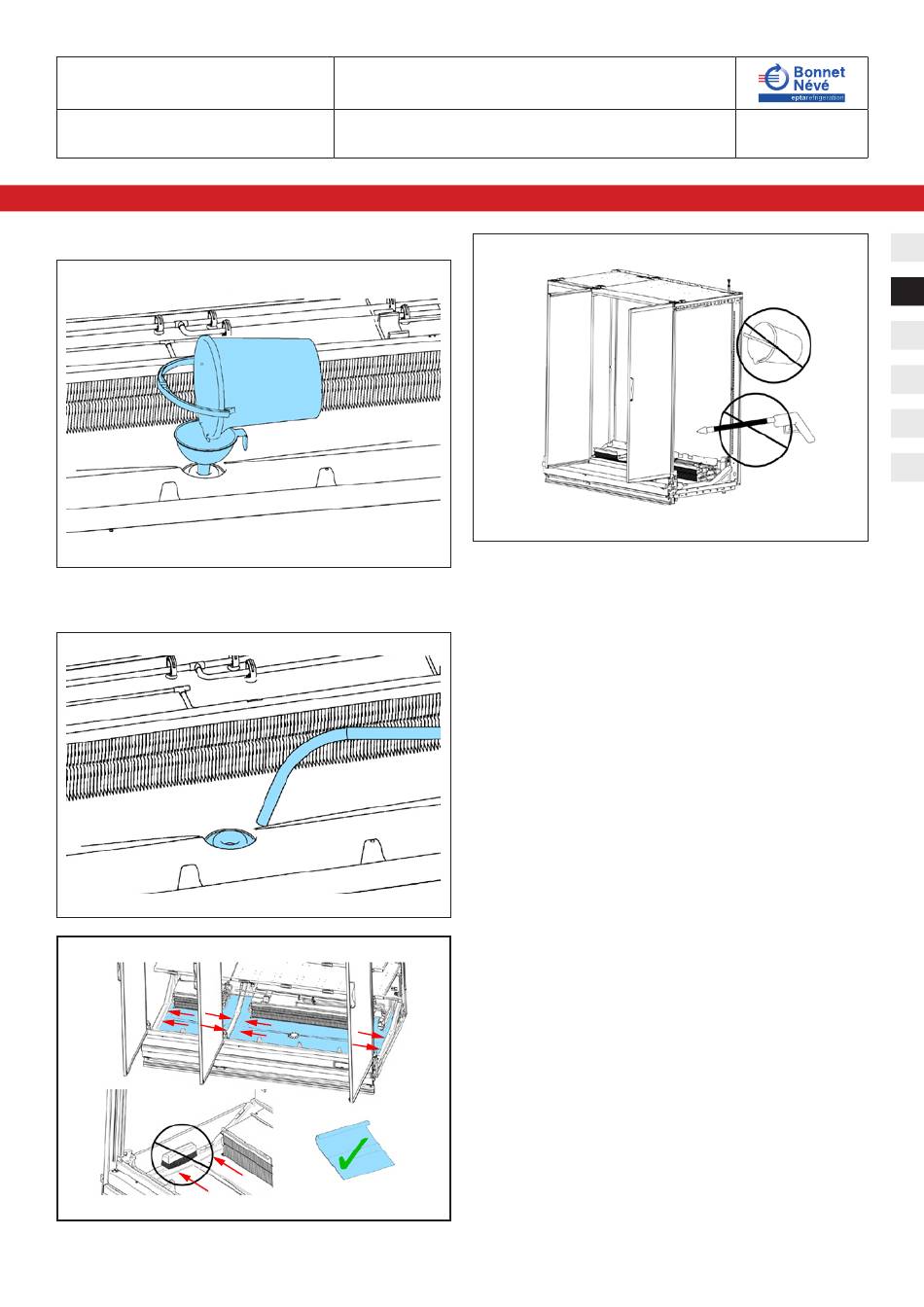 Bonnet Névé
eptarefrigeration