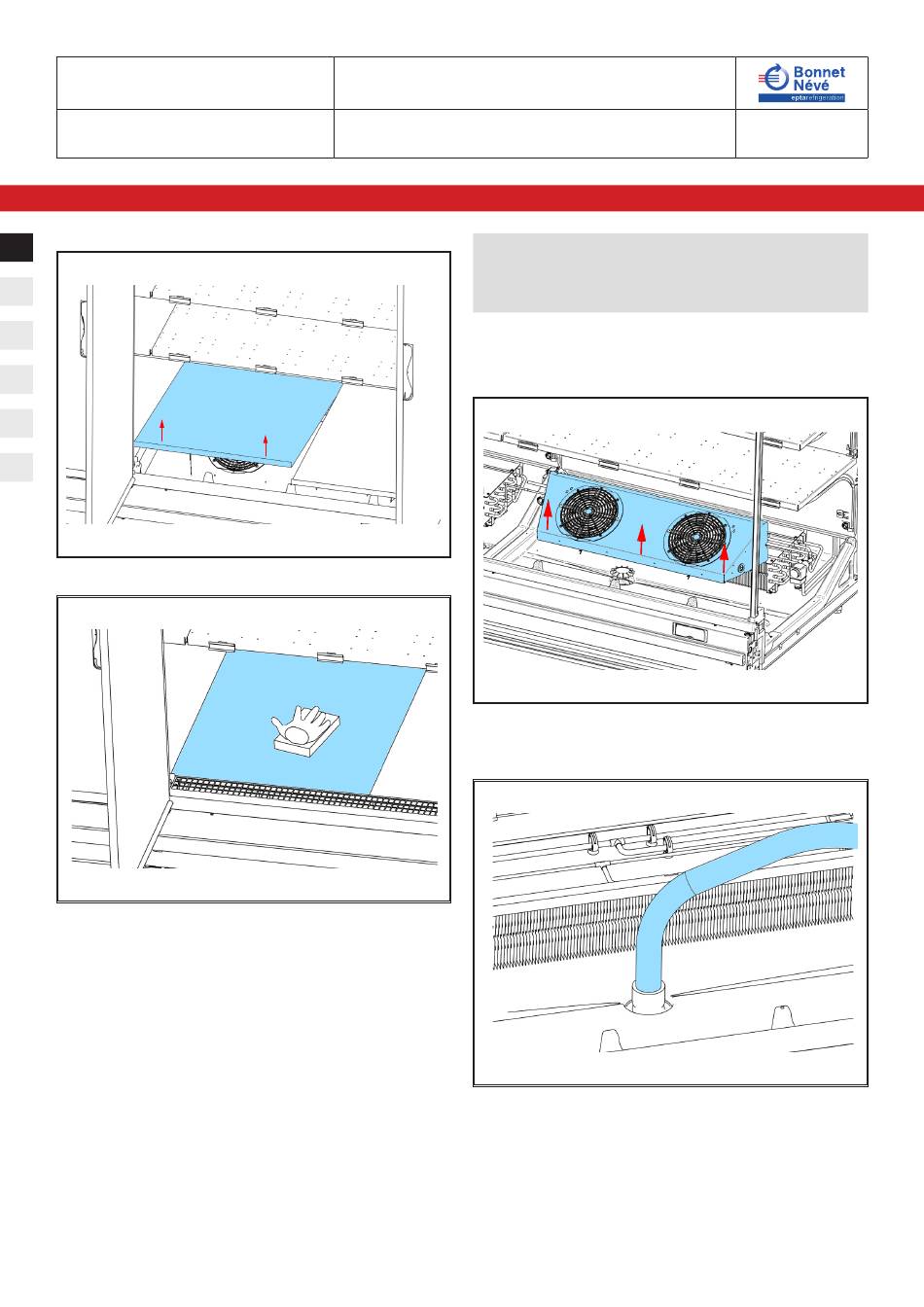 Bonnet Névé
eptarefrigeration