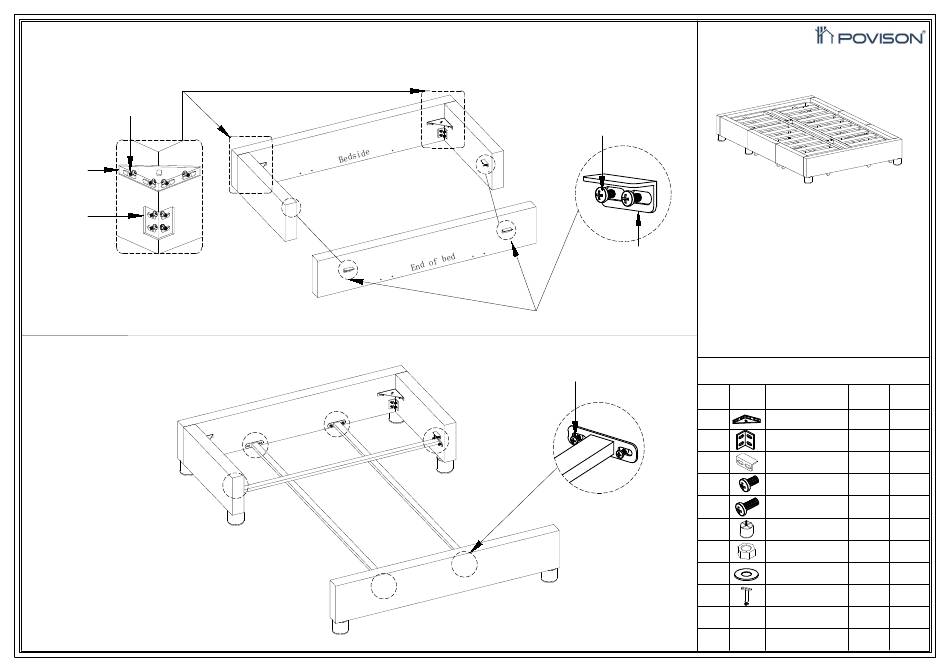 POVISON

Bedside

End of bed