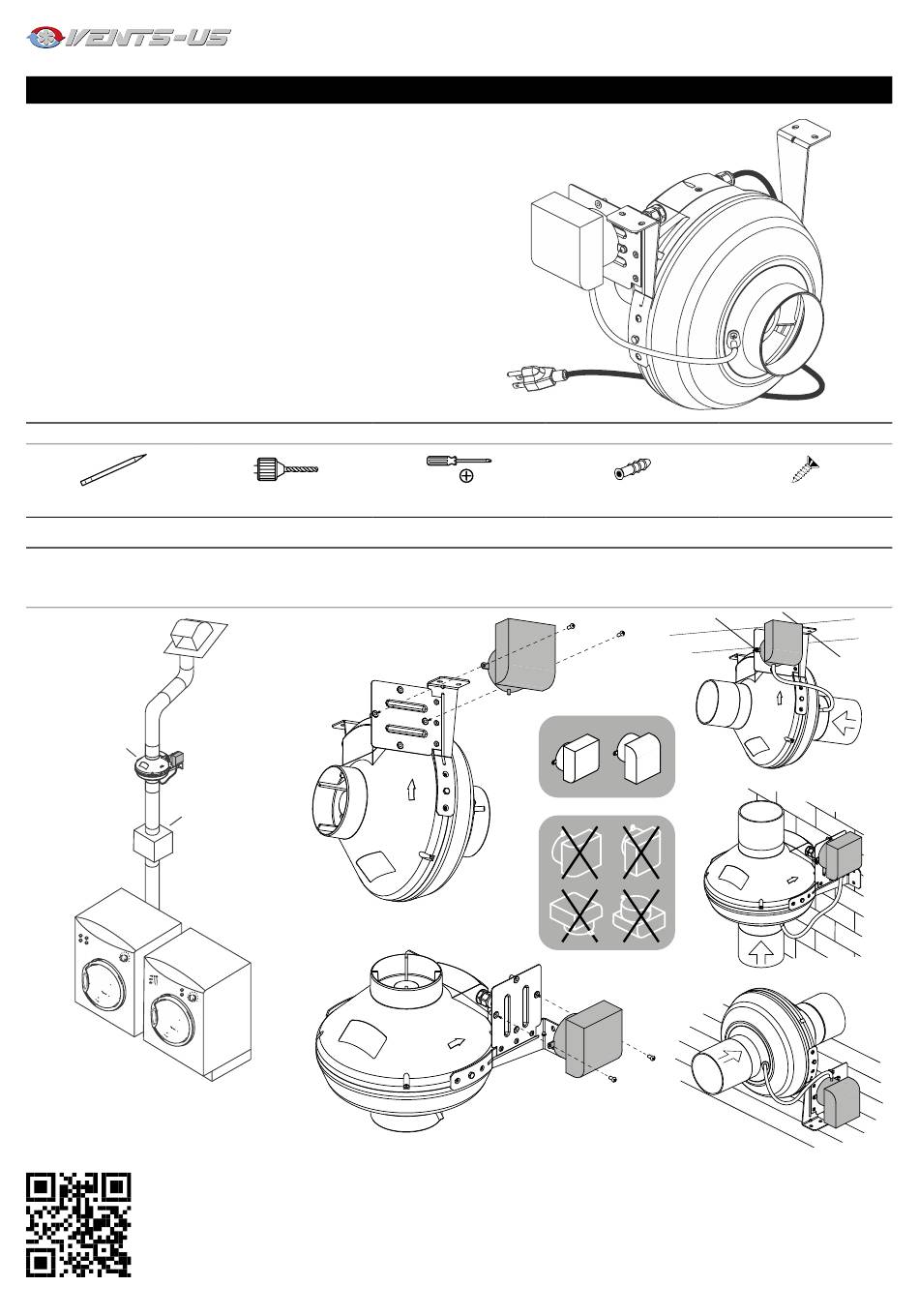 VENTS-US