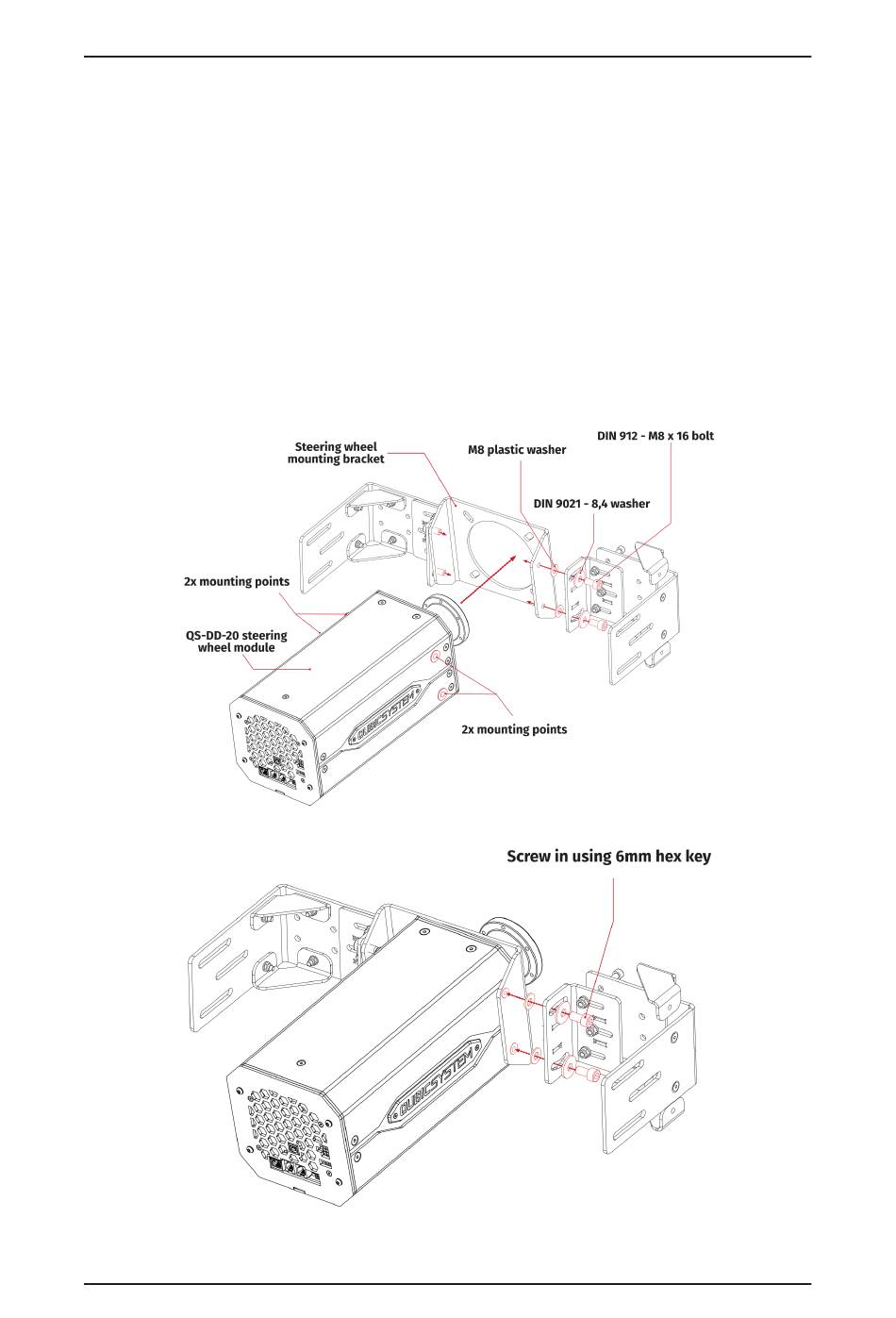 Steering wheel mounting bracket

M8 plastic washer

DIN 912 - M8 x 16 bolt

DIN 9021 - 8,4 washer

2x mounting points

QS-DD-20 steering wheel module

QUBICSYSTEM

2x mounting points

Screw in using 6mm hex key

QUBICSYSTEM