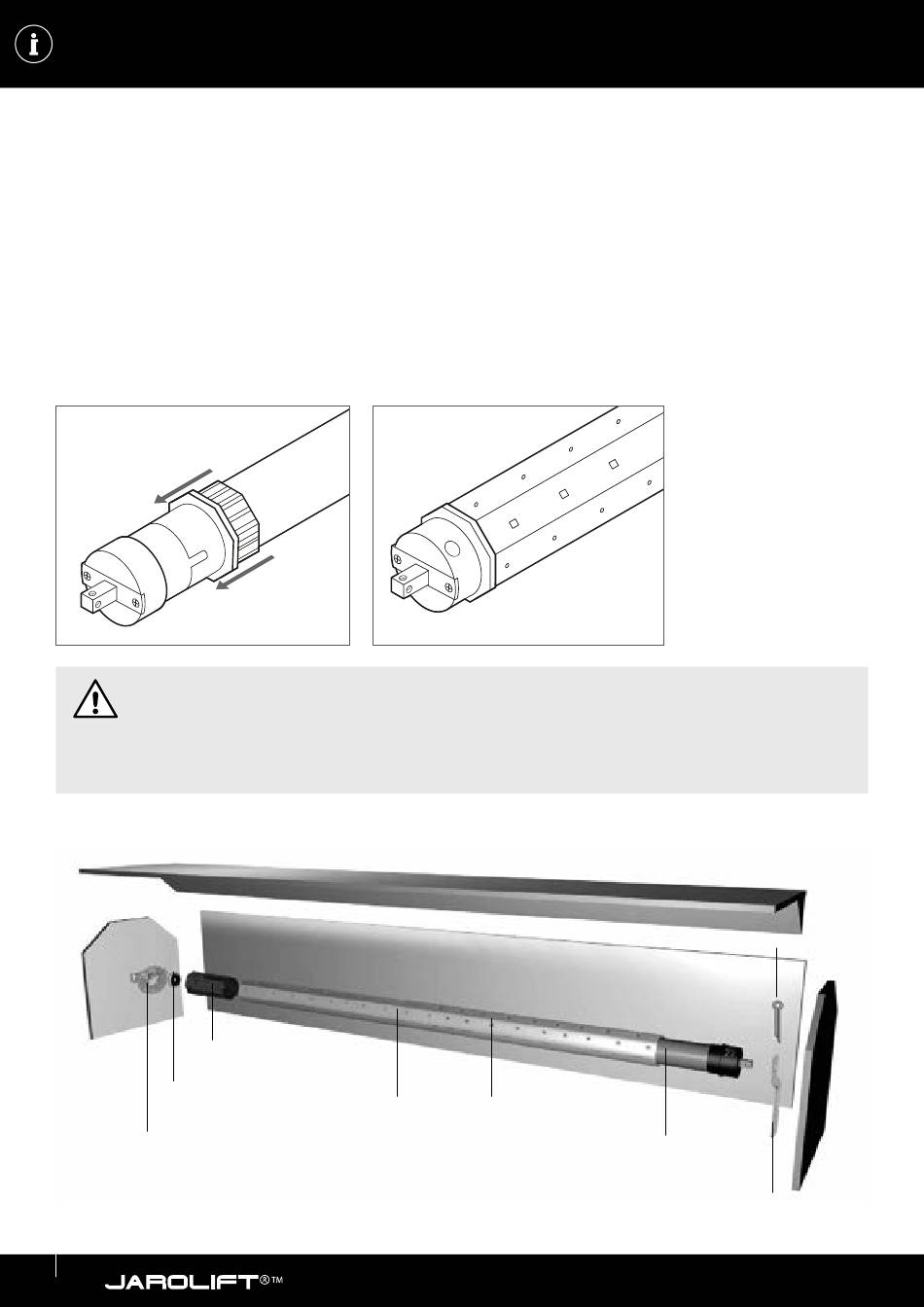 JAROLIFT®™