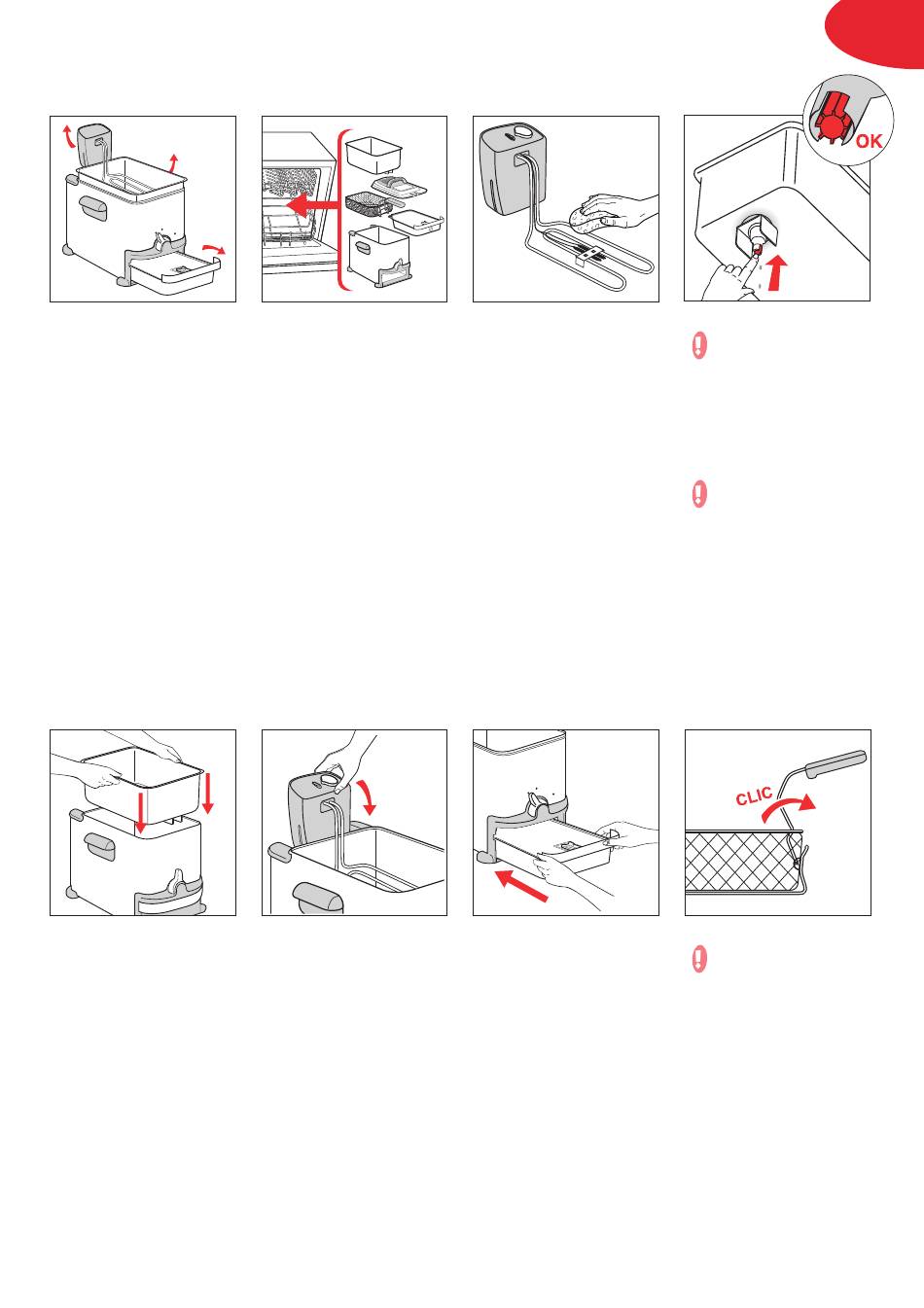 OK

CLIC