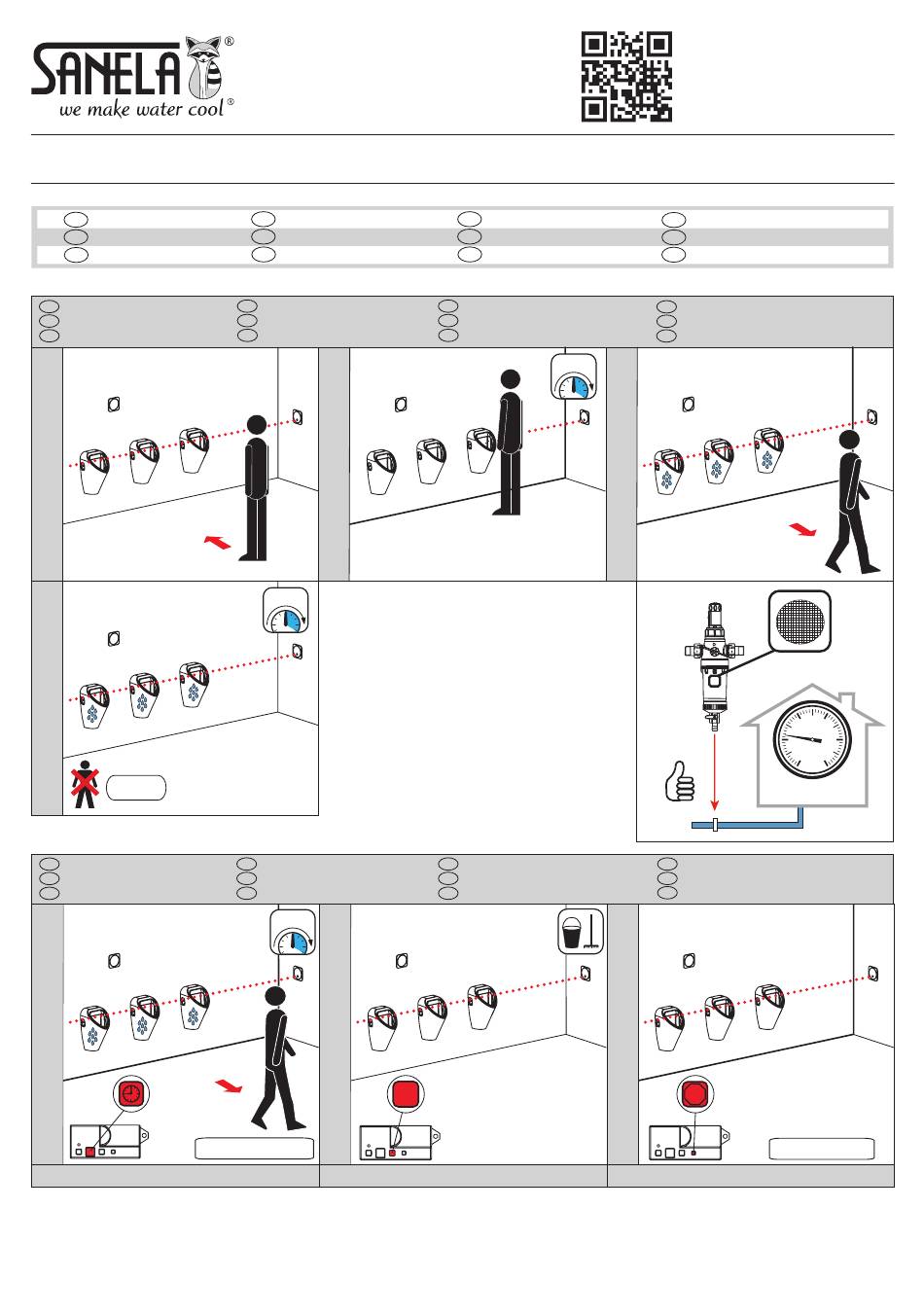 SANELA®
we make water cool®