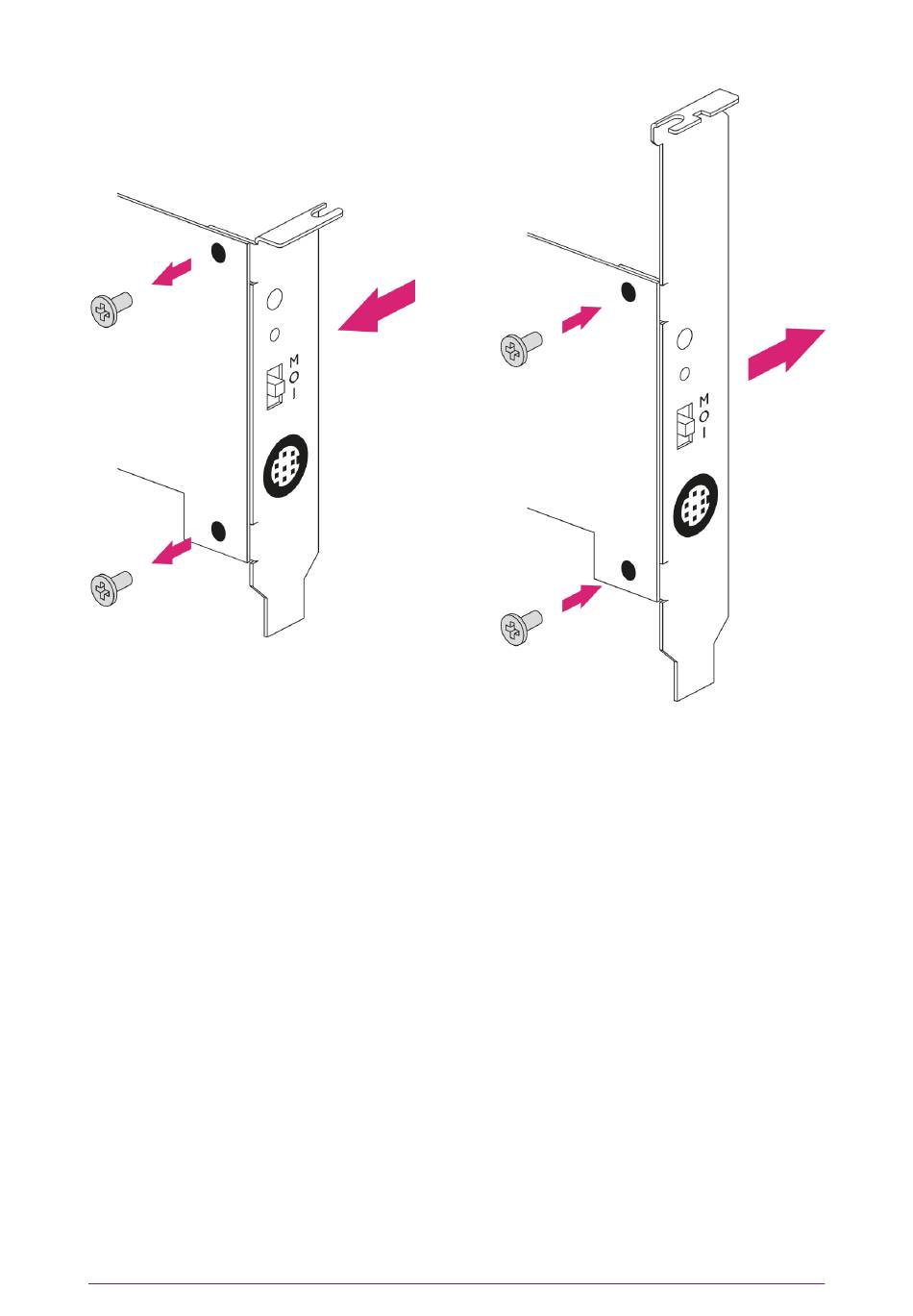 M
O
I

M
O
I